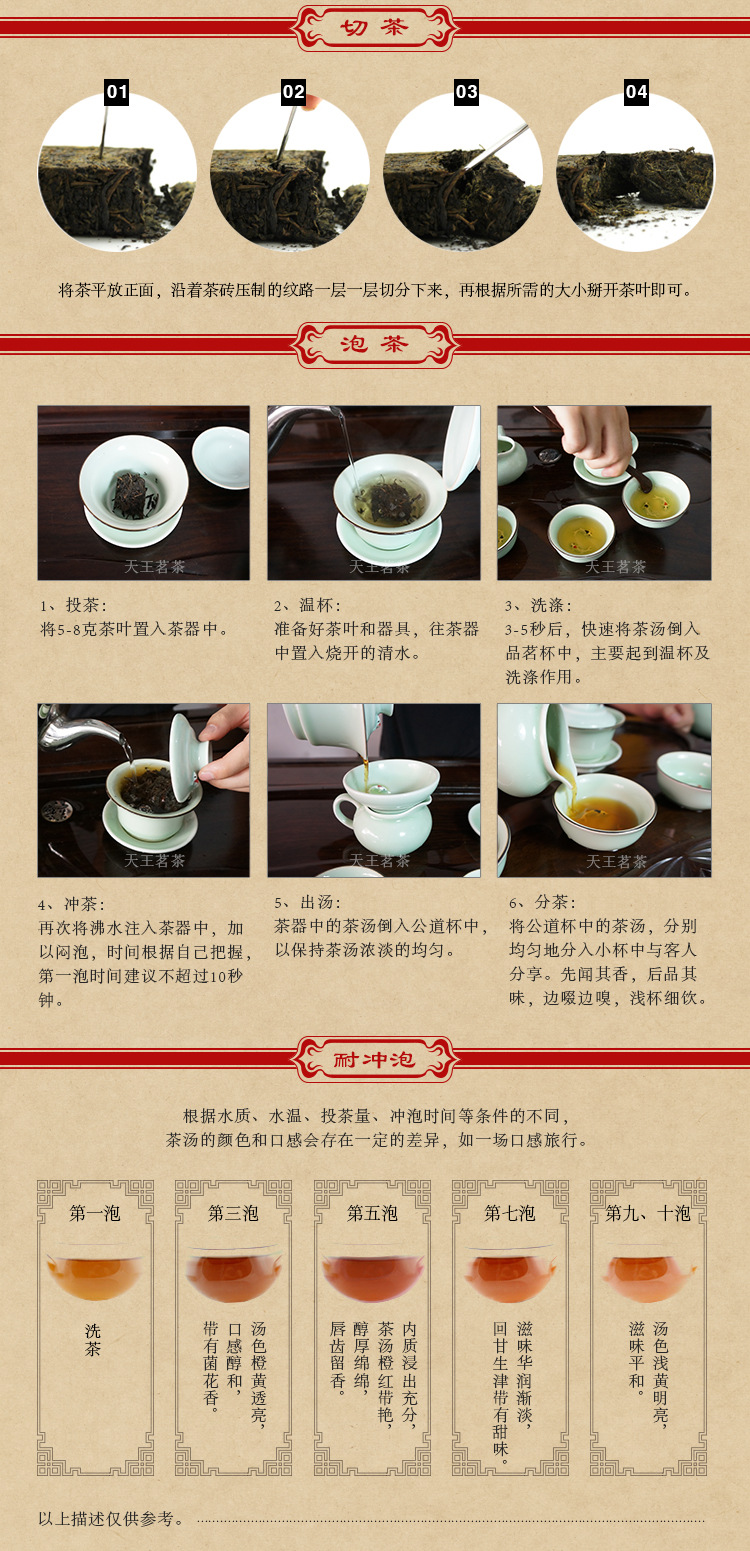 切茶

01 02 03 04

将茶平放正面，沿着茶砖压制的纹路一层一层切分下来，再根据所需的大小掰开茶叶即可。

泡茶

天王茗茶

天王茗茶

天王茗茶

1、投茶：
将5-8克茶叶置入茶器中。

2、温杯：
准备好茶叶和器具，往茶器中置入烧开的清水。

3、洗涤：
3-5秒后，快速将茶汤倒入品茗杯中，主要起到温杯及洗涤作用。

天王茗茶

天王茗茶

天王茗茶

4、冲茶：
再次将沸水注入茶器中，加以闷泡，时间根据自己把握，第一泡时间建议不超过10秒钟。

5、出汤：
茶器中的茶汤倒入公道杯中，以保持茶汤浓淡的均匀。

6、分茶：
将公道杯中的茶汤，分别均匀地分入小杯中与客人分享。先闻其香，后品其味，边啜边嗅，浅杯细饮。

耐冲泡

根据水质、水温、投茶量、冲泡时间等条件的不同，
茶汤的颜色和口感会存在一定的差异，如一场口感旅行。

第一泡
洗茶

第三泡
汤色橙黄透亮，口感醇和，带有菌花香。

第五泡
内质浸出充分，茶汤橙红带艳，醇厚绵绵，唇齿留香。

第七泡
滋味华润渐淡，回甘生津带有甜味。

第九、十泡
汤色浅黄明亮，滋味平和。

以上描述仅供参考。