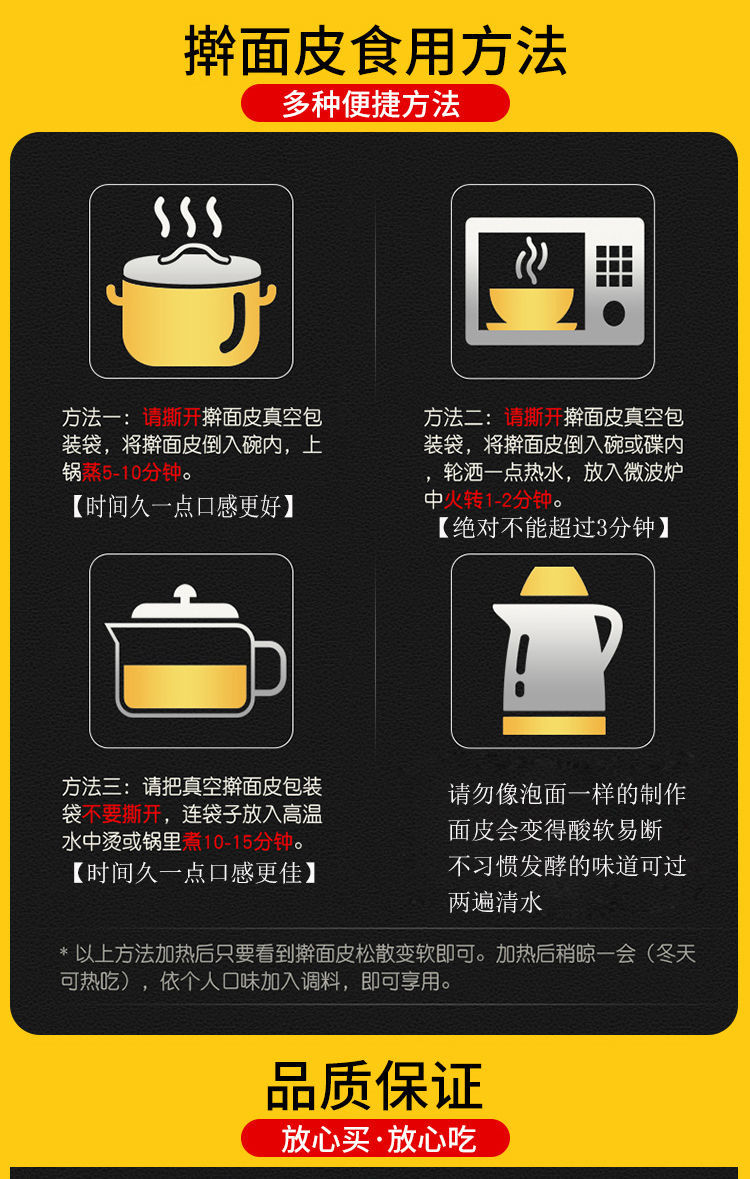 擀面皮食用方法

多种便捷方法

方法一：请撕开擀面皮真空包装袋，将擀面皮倒入碗内，上锅蒸5-10分钟。
【时间久一点口感更好】

方法二：请撕开擀面皮真空包装袋，将擀面皮倒入碗或碟内，轮洒一点热水，放入微波炉中火转1-2分钟。
【绝对不能超过3分钟】

方法三：请把真空擀面皮包装袋不要撕开，连袋子放入高温水中烫或锅里煮10-15分钟。
【时间久一点口感更佳】

请勿像泡面一样的制作
面皮会变得酸软易断
不习惯发酵的味道可过
两遍清水

* 以上方法加热后只要看到擀面皮松散变软即可。加热后稍晾一会（冬天可热吃），依个人口味加入调料，即可享用。

品质保证

放心买·放心吃