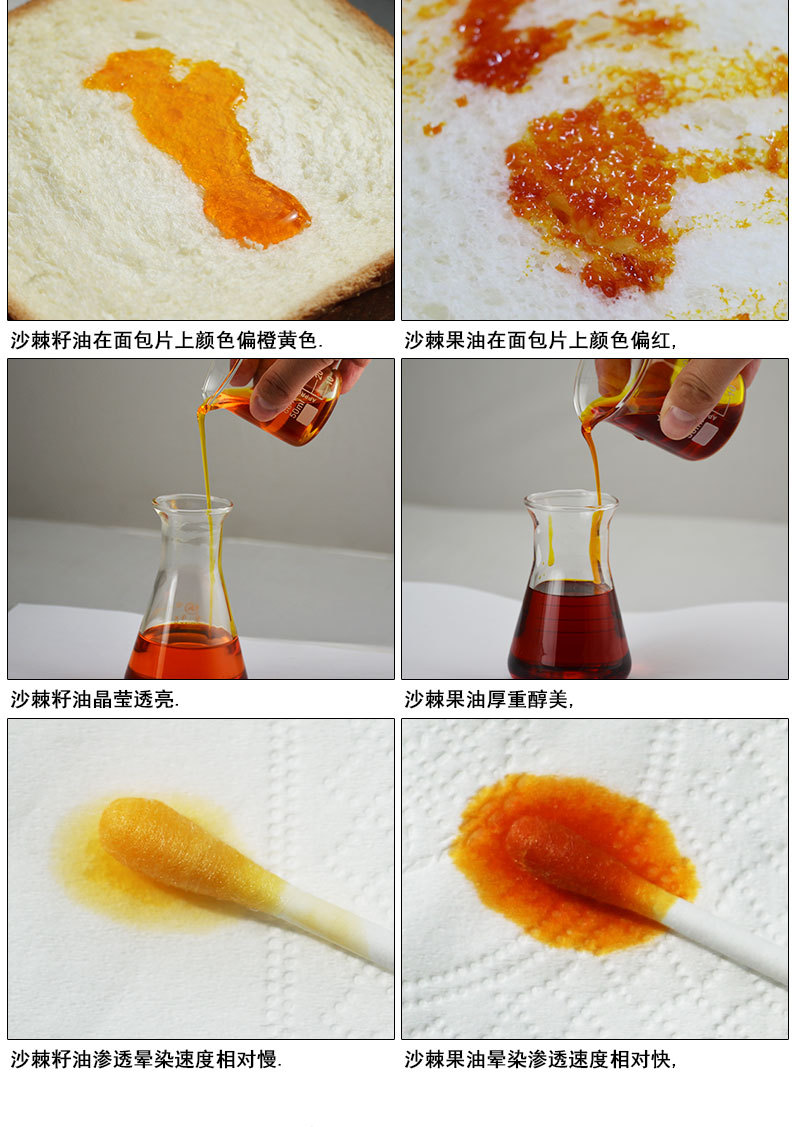 沙棘籽油在面包片上颜色偏橙黄色.

沙棘果油在面包片上颜色偏红,

沙棘籽油晶莹透亮.

沙棘果油厚重醇美,

沙棘籽油渗透晕染速度相对慢.

沙棘果油晕染渗透速度相对快,