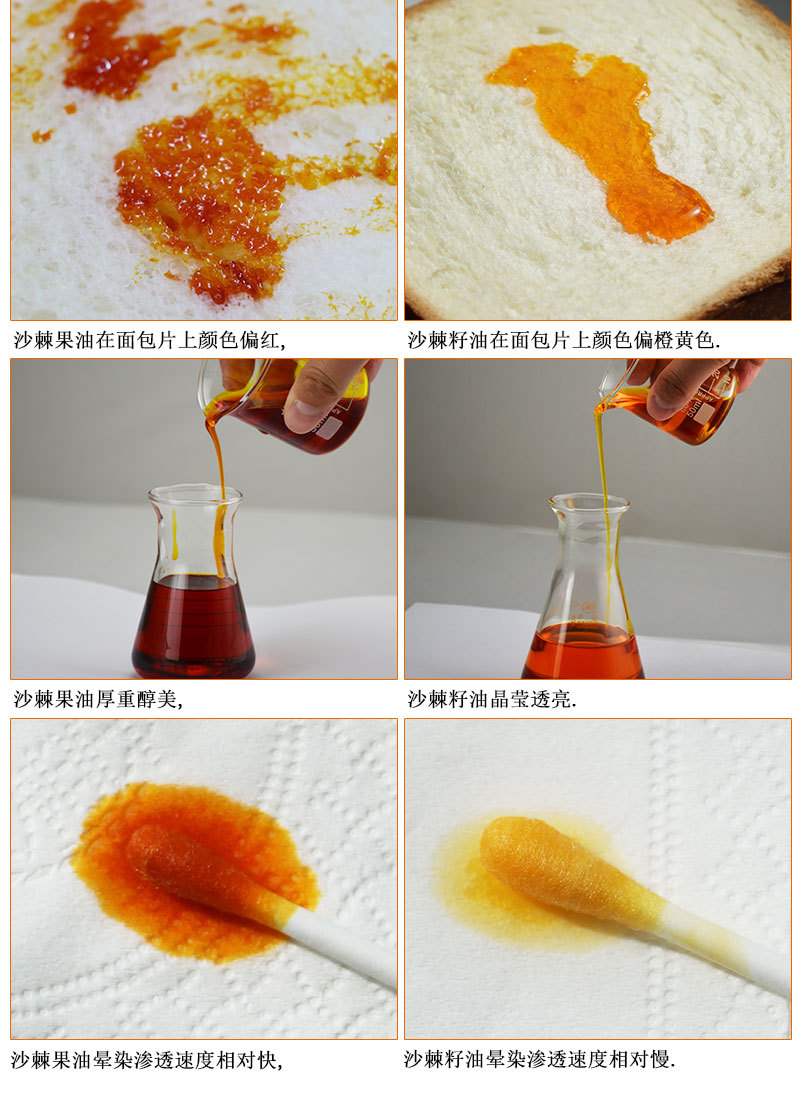 沙棘果油在面包片上颜色偏红,

沙棘籽油在面包片上颜色偏橙黄色.

沙棘果油厚重醇美,

沙棘籽油晶莹透亮.

沙棘果油晕染渗透速度相对快,

沙棘籽油晕染渗透速度相对慢.