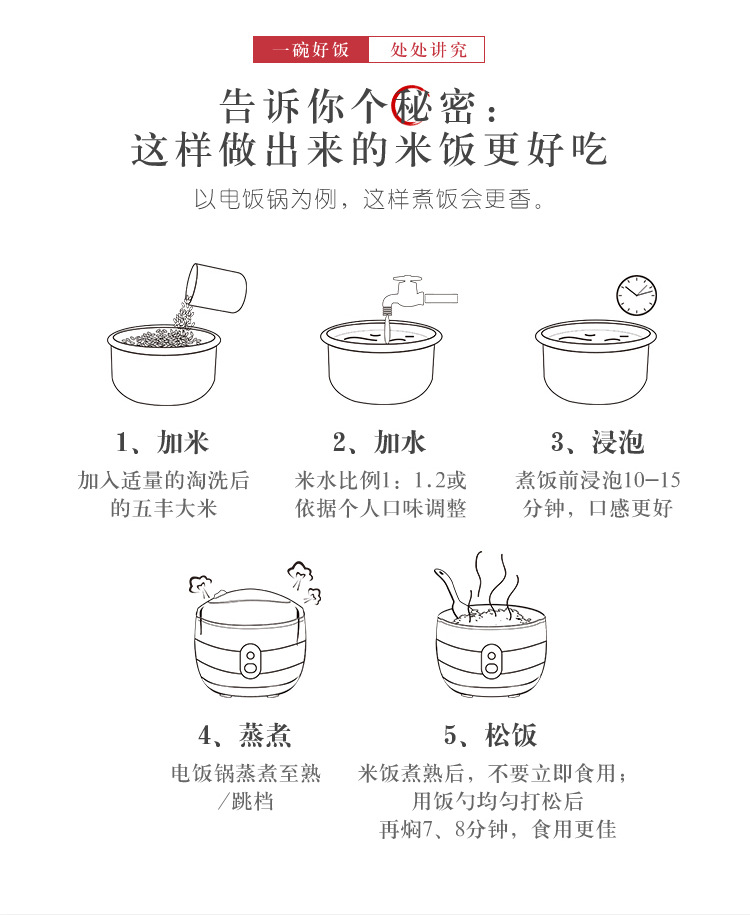 一碗好饭 处处讲究

告诉你个秘密：
这样做出来的米饭更好吃

以电饭锅为例，这样煮饭会更香。

1、加米
加入适量的淘洗后的五丰大米

2、加水
米水比例1：1.2或依据个人口味调整

3、浸泡
煮饭前浸泡10-15分钟，口感更好

4、蒸煮
电饭锅蒸煮至熟/跳档

5、松饭
米饭煮熟后，不要立即食用；用饭勺均匀打松后再焖7、8分钟，食用更佳