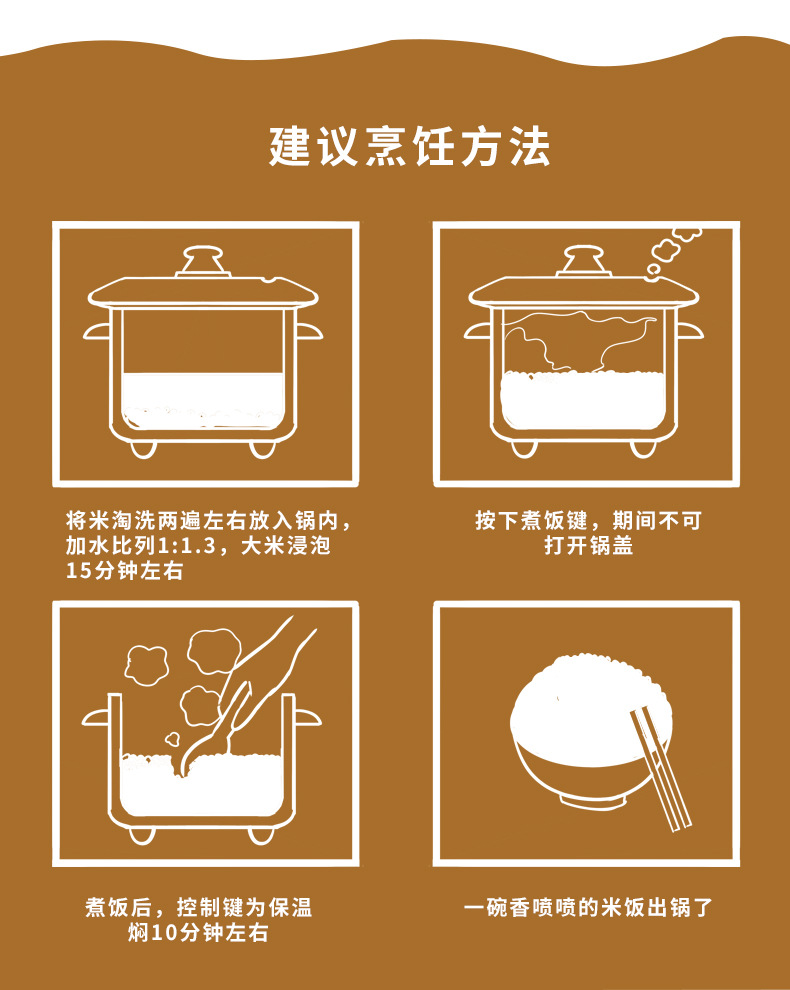 建议烹饪方法

将米淘洗两遍左右放入锅内，加水比列1:1.3，大米浸泡15分钟左右

按下煮饭键，期间不可打开锅盖

煮饭后，控制键为保温焖10分钟左右

一碗香喷喷的米饭出锅了