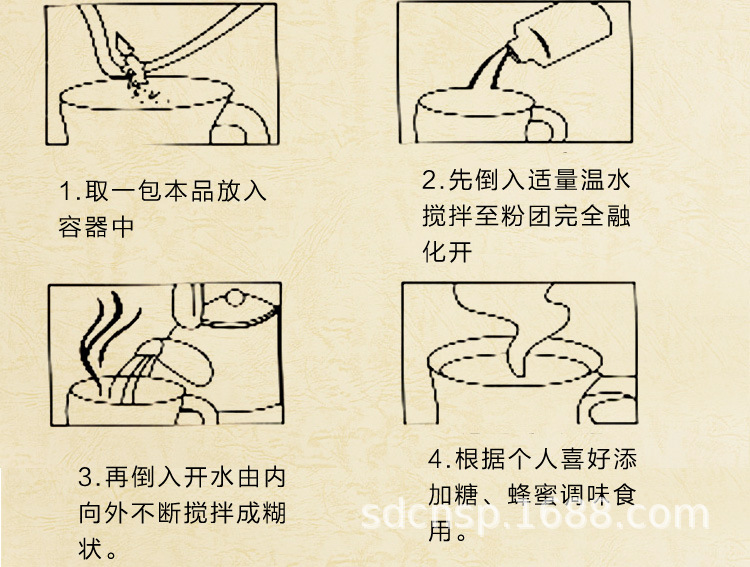 1.取一包本品放入容器中

2.先倒入适量温水搅拌至粉团完全融化开

3.再倒入开水由内向外不断搅拌成糊状。

4.根据个人喜好添加糖、蜂蜜调味食用。

sdcnsp.1688.com