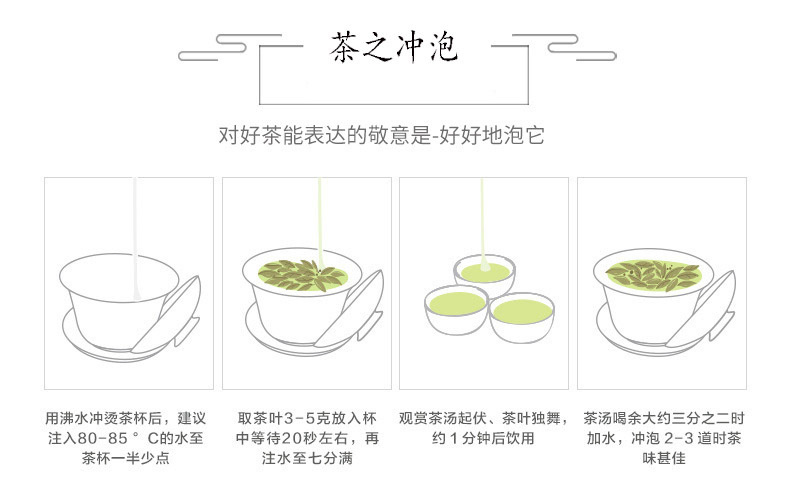 茶之冲泡

对好茶能表达的敬意是-好好地泡它

用沸水冲烫茶杯后，建议注入80-85°C的水至茶杯一半少点

取茶叶3-5克放入杯中等待20秒左右，再注水至七分满

观赏茶汤起伏、茶叶独舞，约1分钟后饮用

茶汤喝余大约三分之二时加水，冲泡 2-3 道时茶味甚佳