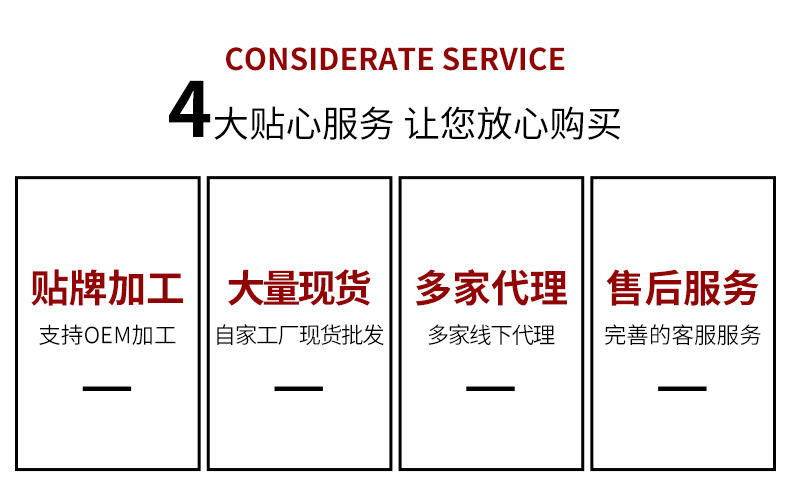 CONSIDERATE SERVICE

4大贴心服务 让您放心购买

贴牌加工
支持OEM加工

大量现货
自家工厂现货批发

多家代理
多家线下代理

售后服务
完善的客服服务