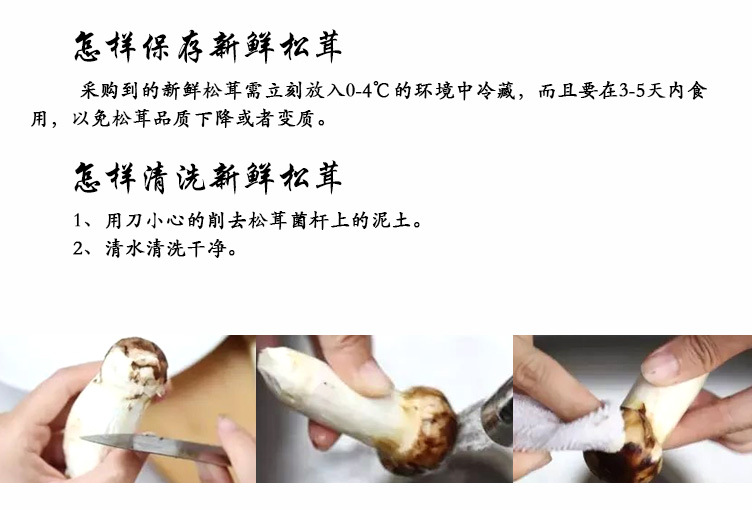 怎样保存新鲜松茸

采购到的新鲜松茸需立刻放入0-4℃的环境中冷藏，而且要在3-5天内食用，以免松茸品质下降或者变质。

怎样清洗新鲜松茸

1、用刀小心的削去松茸菌杆上的泥土。
2、清水清洗干净。