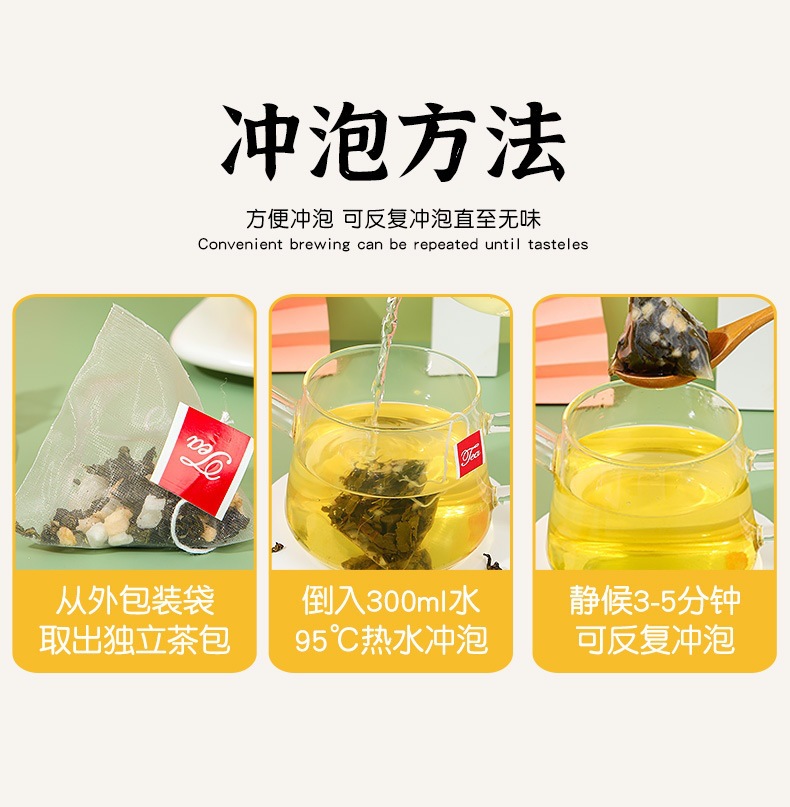 冲泡方法

方便冲泡 可反复冲泡直至无味
Convenient brewing can be repeated until tasteles

Tea

Tea

从外包装袋
取出独立茶包

倒入300ml水
95℃热水冲泡

静候3-5分钟
可反复冲泡