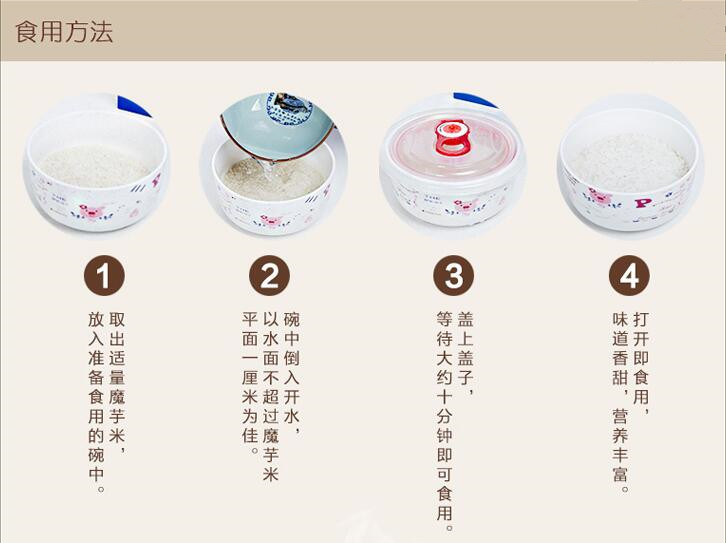 食用方法

1
取出适量魔芋米，放入准备食用的碗中。

2
碗中倒入开水，以水面不超过魔芋米平面一厘米为佳。

3
盖上盖子，等待大约十分钟即可食用。

4
打开即食用，味道香甜，营养丰富。