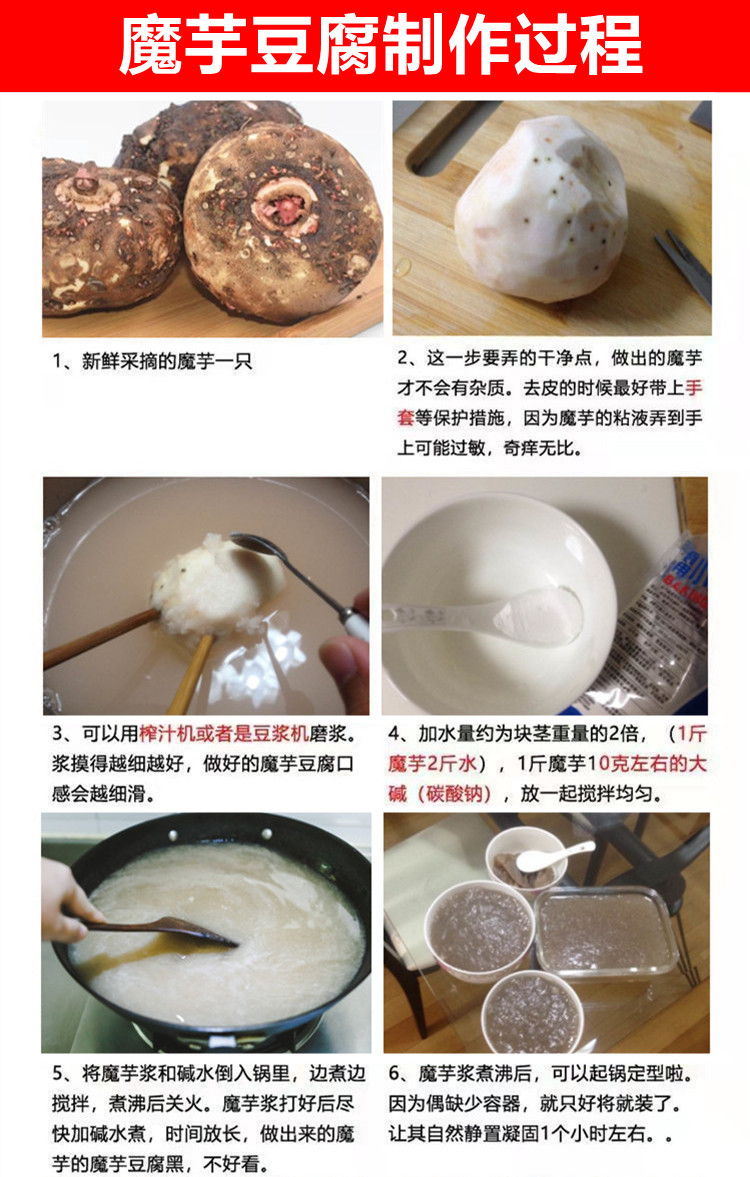 魔芋豆腐制作过程

1、新鲜采摘的魔芋一只

2、这一步要弄的干净点，做出的魔芋才不会有杂质。去皮的时候最好带上手套等保护措施，因为魔芋的粘液弄到手上可能过敏，奇痒无比。

3、可以用榨汁机或者是豆浆机磨浆。浆摸得越细越好，做好的魔芋豆腐口感会越细滑。

4、加水量约为块茎重量的2倍，（1斤魔芋2斤水），1斤魔芋10克左右的大碱（碳酸钠），放一起搅拌均匀。

5、将魔芋浆和碱水倒入锅里，边煮边搅拌，煮沸后关火。魔芋浆打好后尽快加碱水煮，时间放长，做出来的魔芋的魔芋豆腐黑，不好看。

6、魔芋浆煮沸后，可以起锅定型啦。因为偶缺少容器，就只好将就装了。让其自然静置凝固1个小时左右。。