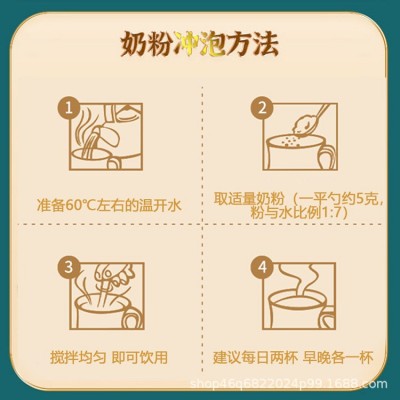 奶粉冲泡方法

1

准备60℃左右的温开水

2

取适量奶粉（一平勺约5克，粉与水比例1:7）

3

搅拌均匀 即可饮用

4

建议每日两杯 早晚各一杯

shop46q6822024p99.1688.com