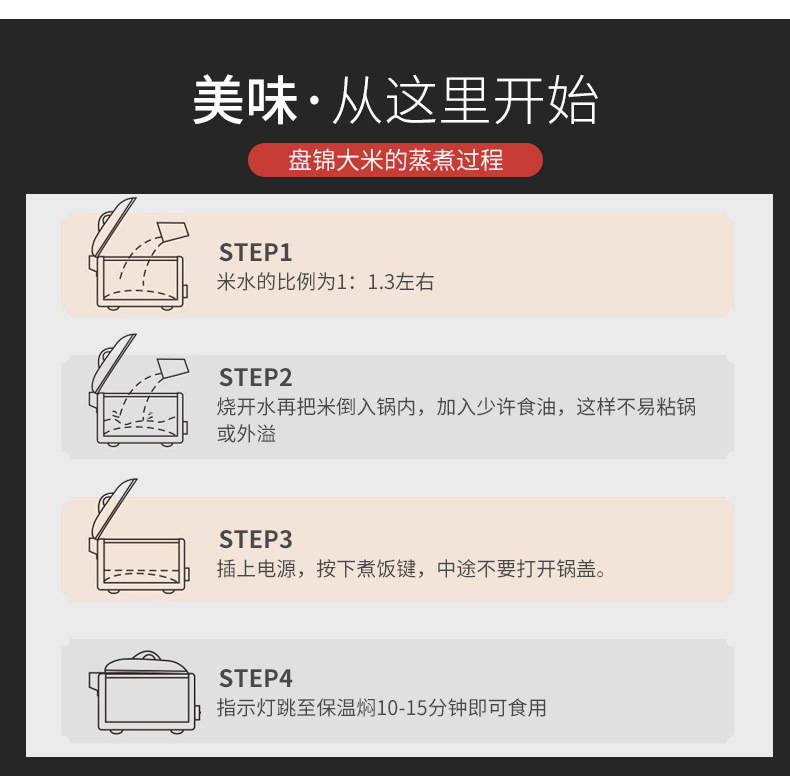 美味·从这里开始

盘锦大米的蒸煮过程

STEP1
米水的比例为1：1.3左右

STEP2
烧开水再把米倒入锅内，加入少许食油，这样不易粘锅或外溢

STEP3
插上电源，按下煮饭键，中途不要打开锅盖。

STEP4
指示灯跳至保温焖10-15分钟即可食用