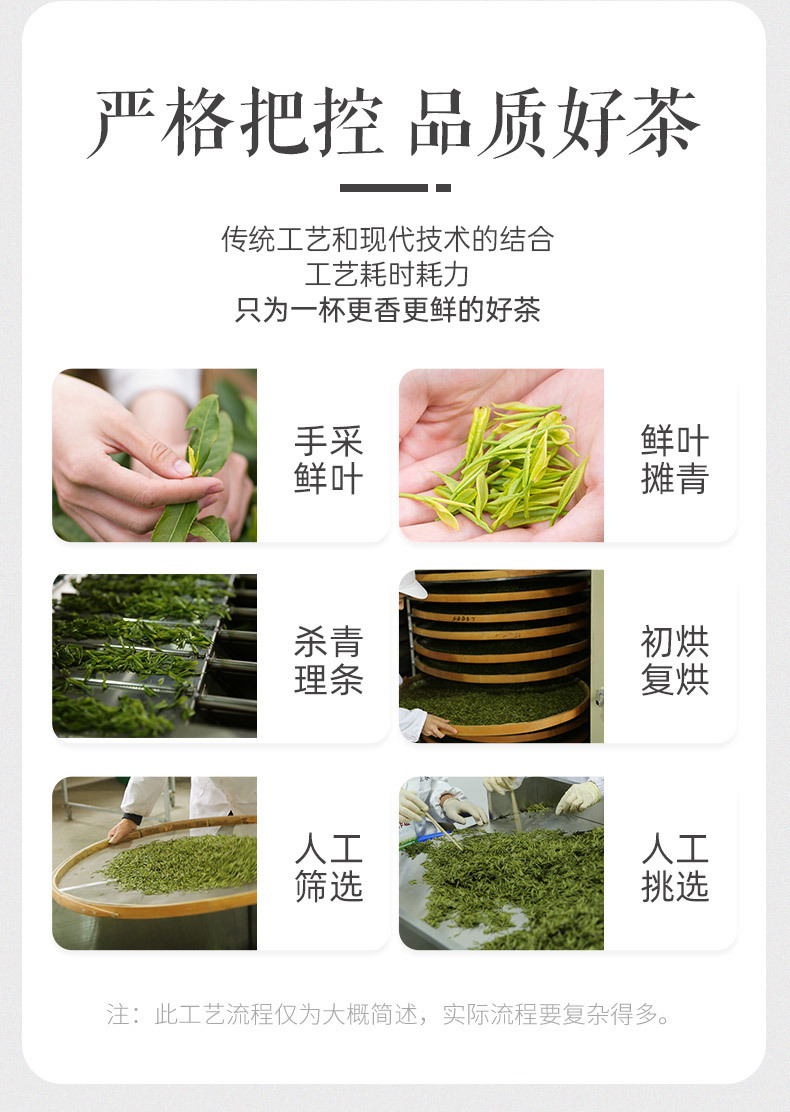 严格把控 品质好茶

传统工艺和现代技术的结合
工艺耗时耗力
只为一杯更香更鲜的好茶

手采鲜叶

鲜叶摊青

杀青理条

初烘复烘

人工筛选

人工挑选

注：此工艺流程仅为大概简述，实际流程要复杂得多。