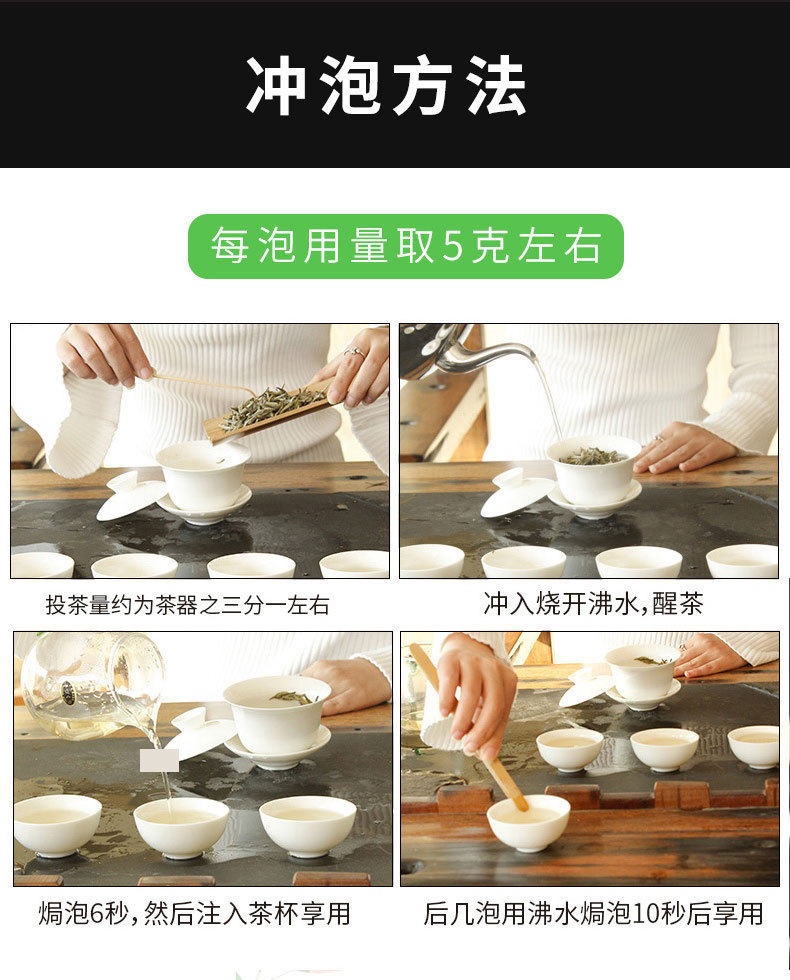 冲泡方法

每泡用量取5克左右

投茶量约为茶器之三分一左右

冲入烧开沸水，醒茶

焗泡6秒，然后注入茶杯享用

后几泡用沸水焗泡10秒后享用