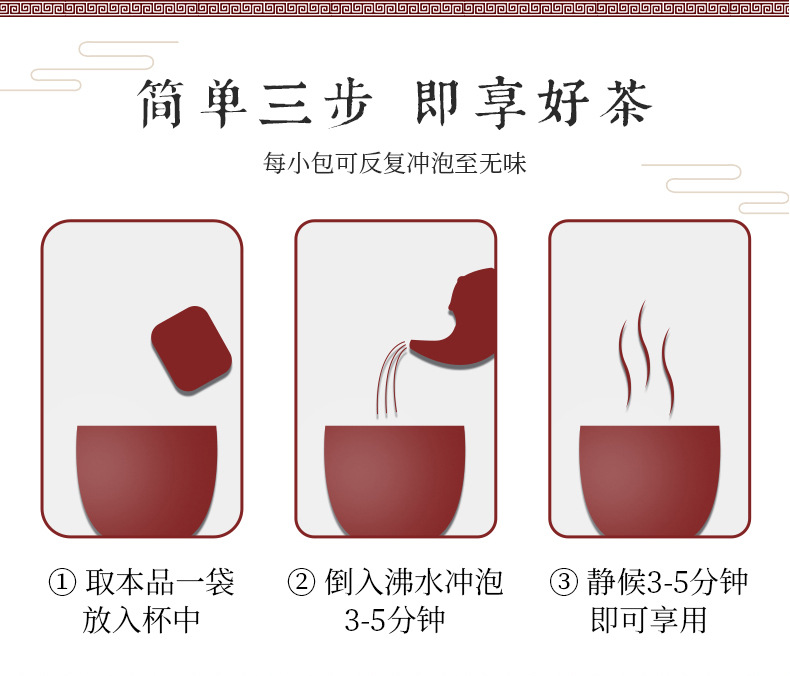 简单三步 即享好茶

每小包可反复冲泡至无味

① 取本品一袋 放入杯中

② 倒入沸水冲泡 3-5分钟

③ 静候3-5分钟 即可享用