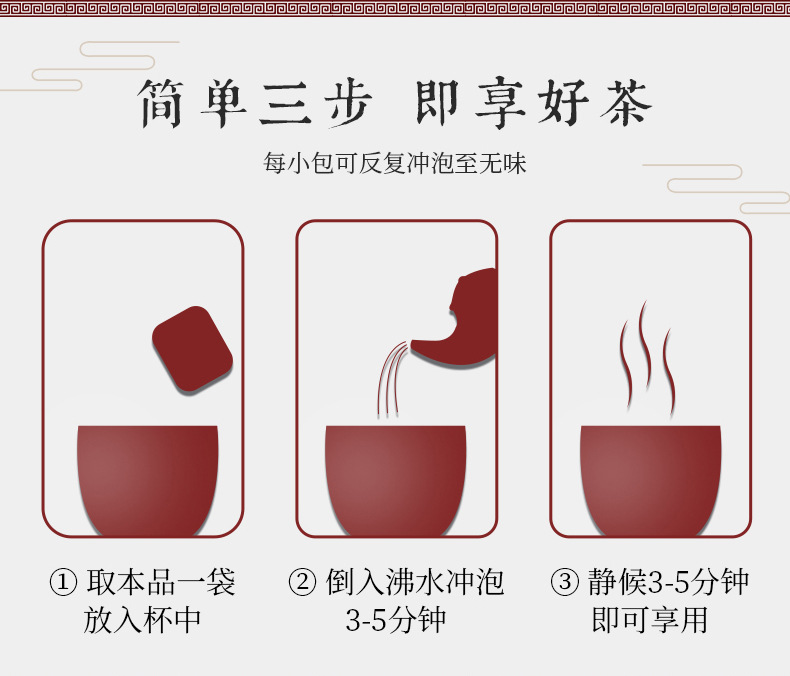 简单三步 即享好茶

每小包可反复冲泡至无味

① 取本品一袋
放入杯中

② 倒入沸水冲泡
3-5分钟

③ 静候3-5分钟
即可享用