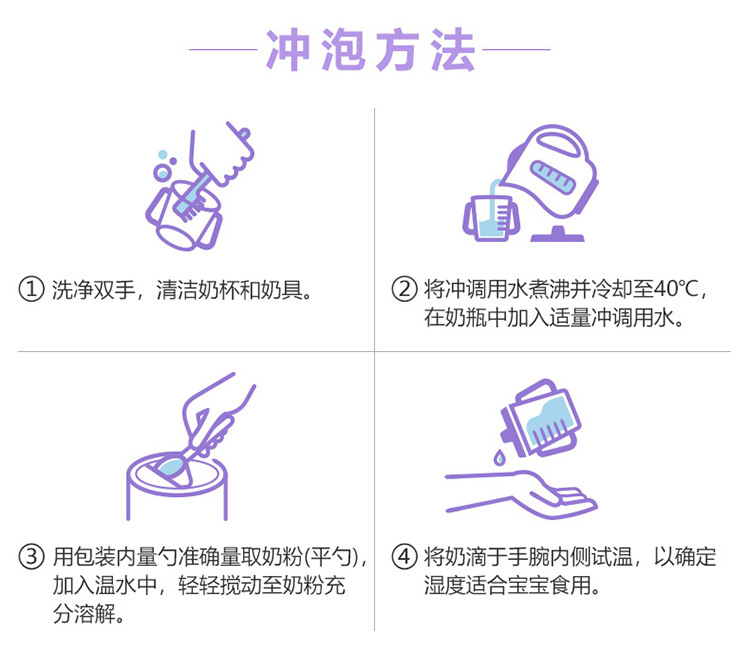 冲泡方法

① 洗净双手，清洁奶杯和奶具。

② 将冲调用水煮沸并冷却至40℃，在奶瓶中加入适量冲调用水。

③ 用包装内量勺准确量取奶粉(平勺)，加入温水中，轻轻搅动至奶粉充分溶解。

④ 将奶滴于手腕内侧试温，以确定湿度适合宝宝食用。