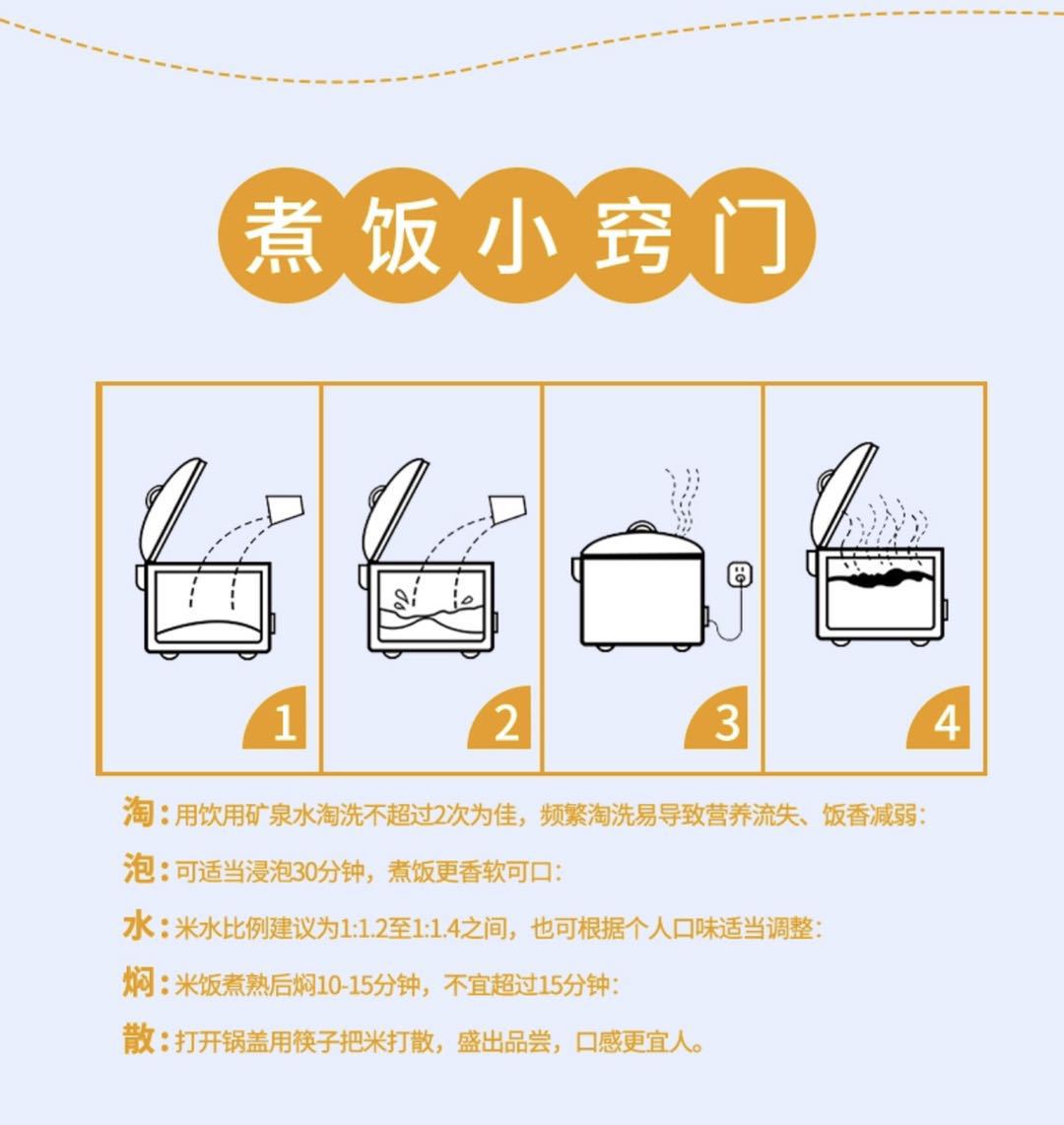 煮饭小窍门

1

2

3

4

淘：用饮用矿泉水淘洗不超过2次为佳，频繁淘洗易导致营养流失、饭香减弱：

泡：可适当浸泡30分钟，煮饭更香软可口：

水：米水比例建议为1:1.2至1:1.4之间，也可根据个人口味适当调整：

焖：米饭煮熟后焖10-15分钟，不宜超过15分钟：

散：打开锅盖用筷子把米打散，盛出品尝，口感更宜人。