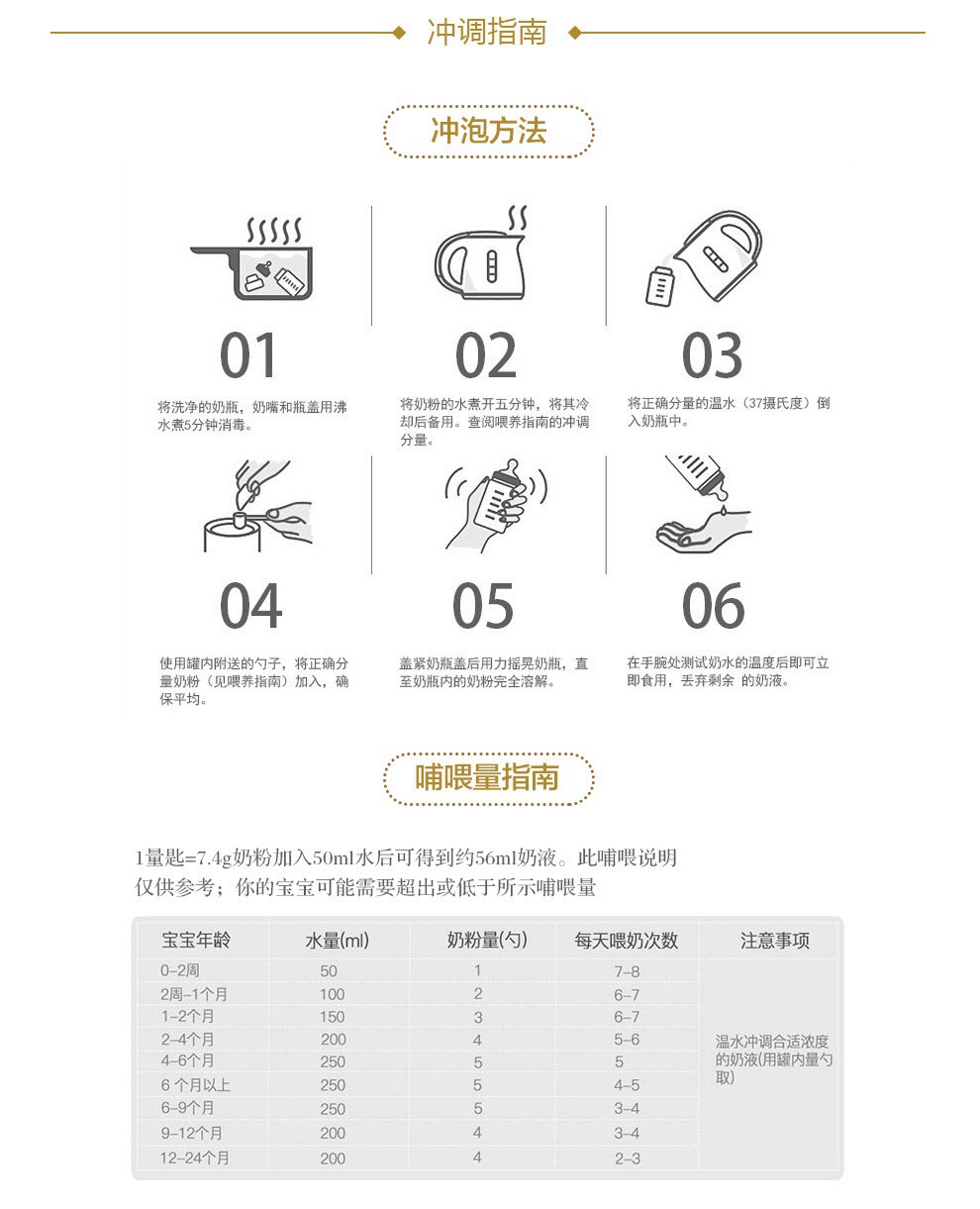 冲调指南

冲泡方法

01

将洗净的奶瓶，奶嘴和瓶盖用沸水煮5分钟消毒。

02

将奶粉的水煮开五分钟，将其冷却后备用。查阅喂养指南的冲调分量。

03

将正确分量的温水（37摄氏度）倒入奶瓶中。

04

使用罐内附送的勺子，将正确分量奶粉（见喂养指南）加入，确保平均。

05

盖紧奶瓶盖后用力摇晃奶瓶，直至奶瓶内的奶粉完全溶解。

06

在手腕处测试奶水的温度后即可立即食用，丢弃剩余 的奶液。

哺喂量指南

1量匙=7.4g奶粉加入50ml水后可得到约56ml奶液。此哺喂说明仅供参考；你的宝宝可能需要超出或低于所示哺喂量

| 宝宝年龄 | 水量(ml) | 奶粉量(勺) | 每天喂奶次数 | 注意事项 |
|---|---|---|---|---|
| 0–2周 | 50 | 1 | 7–8 | 温水冲调合适浓度的奶液(用罐内量勺取) |
| 2周–1个月 | 100 | 2 | 6–7 | |
| 1–2个月 | 150 | 3 | 6–7 | |
| 2–4个月 | 200 | 4 | 5–6 | |
| 4–6个月 | 250 | 5 | 5 | |
| 6 个月以上 | 250 | 5 | 4–5 | |
| 6–9个月 | 250 | 5 | 3–4 | |
| 9–12个月 | 200 | 4 | 3–4 | |
| 12–24个月 | 200 | 4 | 2–3 | |