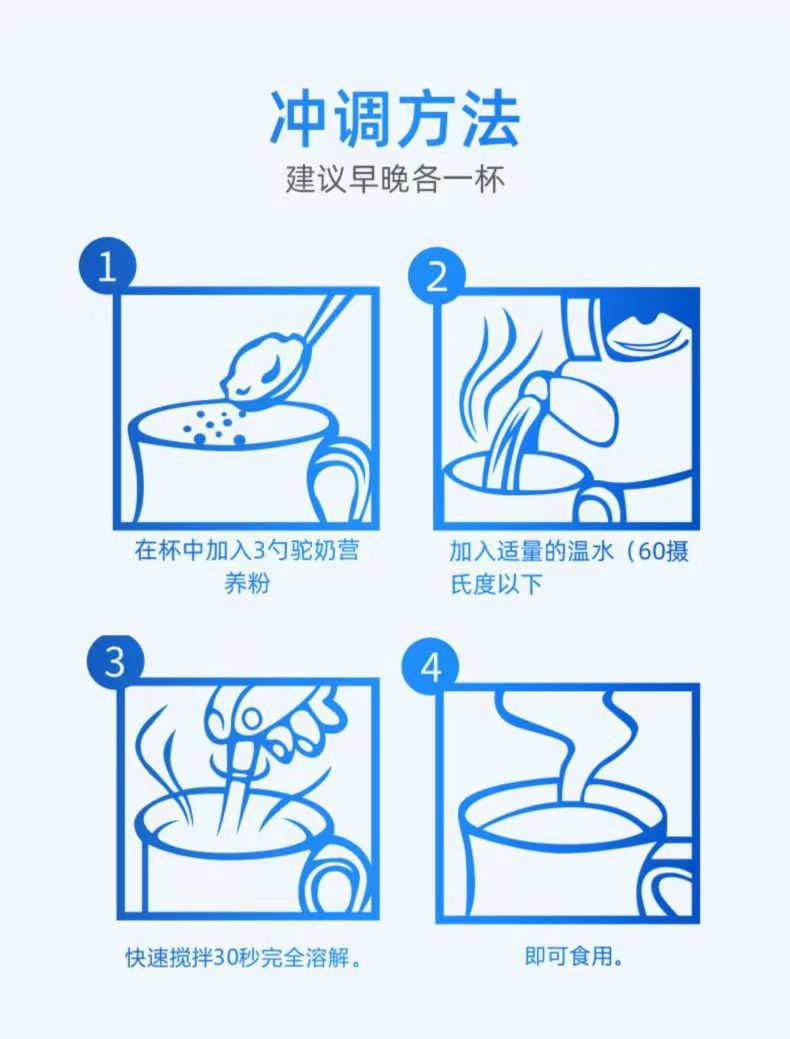 冲调方法
建议早晚各一杯

1
在杯中加入3勺驼奶营养粉

2
加入适量的温水（60摄氏度以下

3
快速搅拌30秒完全溶解。

4
即可食用。