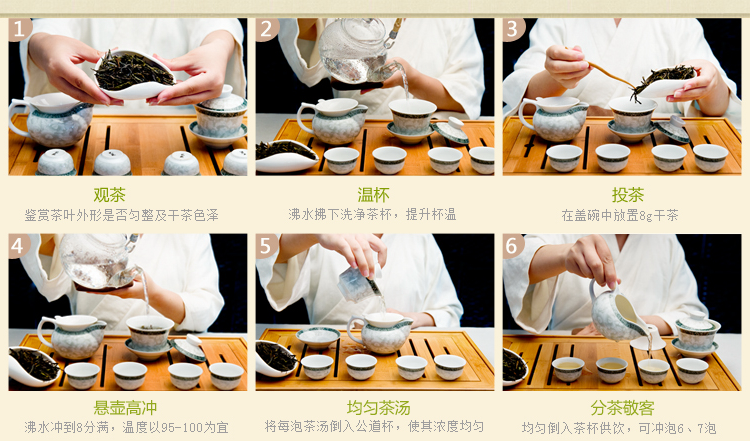 1

观茶
鉴赏茶叶外形是否匀整及干茶色泽

2

温杯
沸水拂下洗净茶杯，提升杯温

3

投茶
在盖碗中放置8g干茶

4

悬壶高冲
沸水冲到8分满，温度以95-100为宜

5

均匀茶汤
将每泡茶汤倒入公道杯，使其浓度均匀

6

分茶敬客
均匀倒入茶杯供饮，可冲泡6、7泡