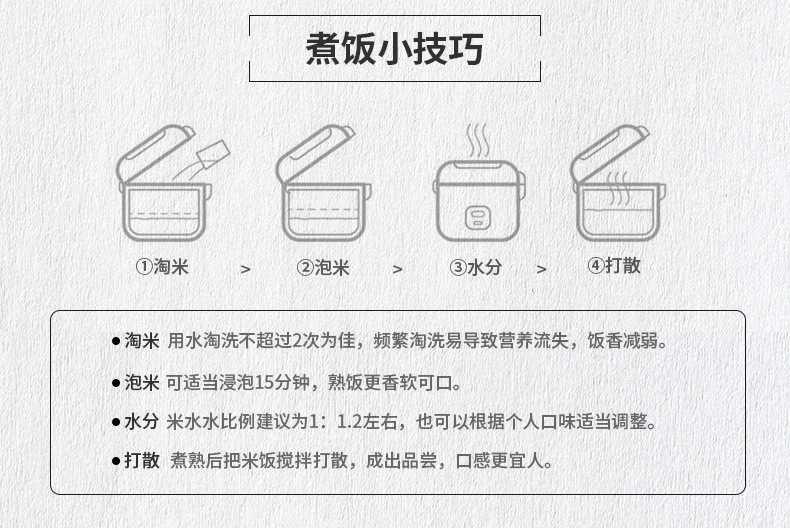 煮饭小技巧

①淘米 > ②泡米 > ③水分 > ④打散

● 淘米 用水淘洗不超过2次为佳，频繁淘洗易导致营养流失，饭香减弱。

● 泡米 可适当浸泡15分钟，熟饭更香软可口。

● 水分 米水水比例建议为1：1.2左右，也可以根据个人口味适当调整。

● 打散 煮熟后把米饭搅拌打散，成出品尝，口感更宜人。