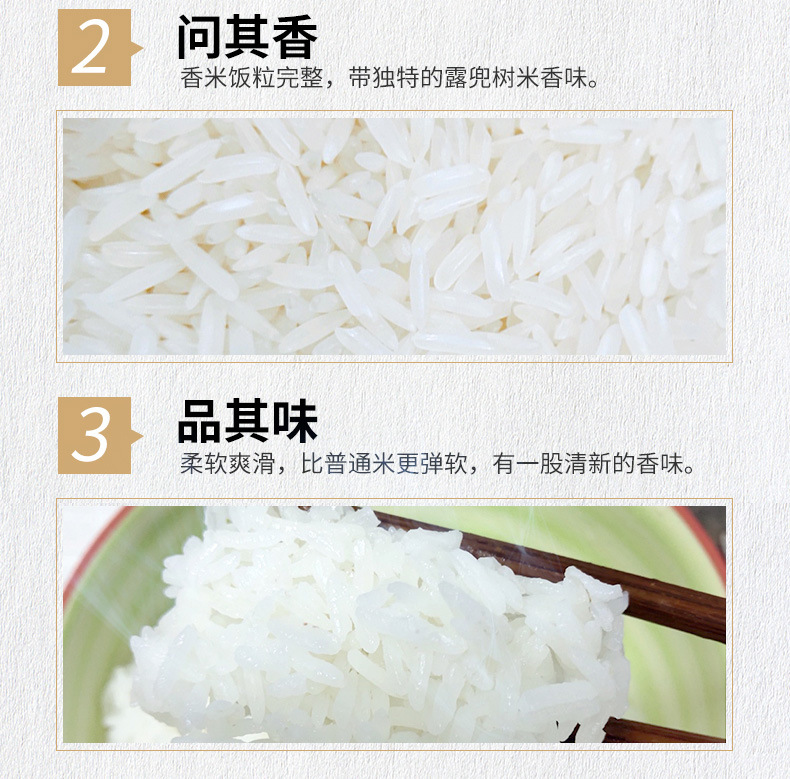 2 问其香
香米饭粒完整，带独特的露兜树米香味。

3 品其味
柔软爽滑，比普通米更弹软，有一股清新的香味。