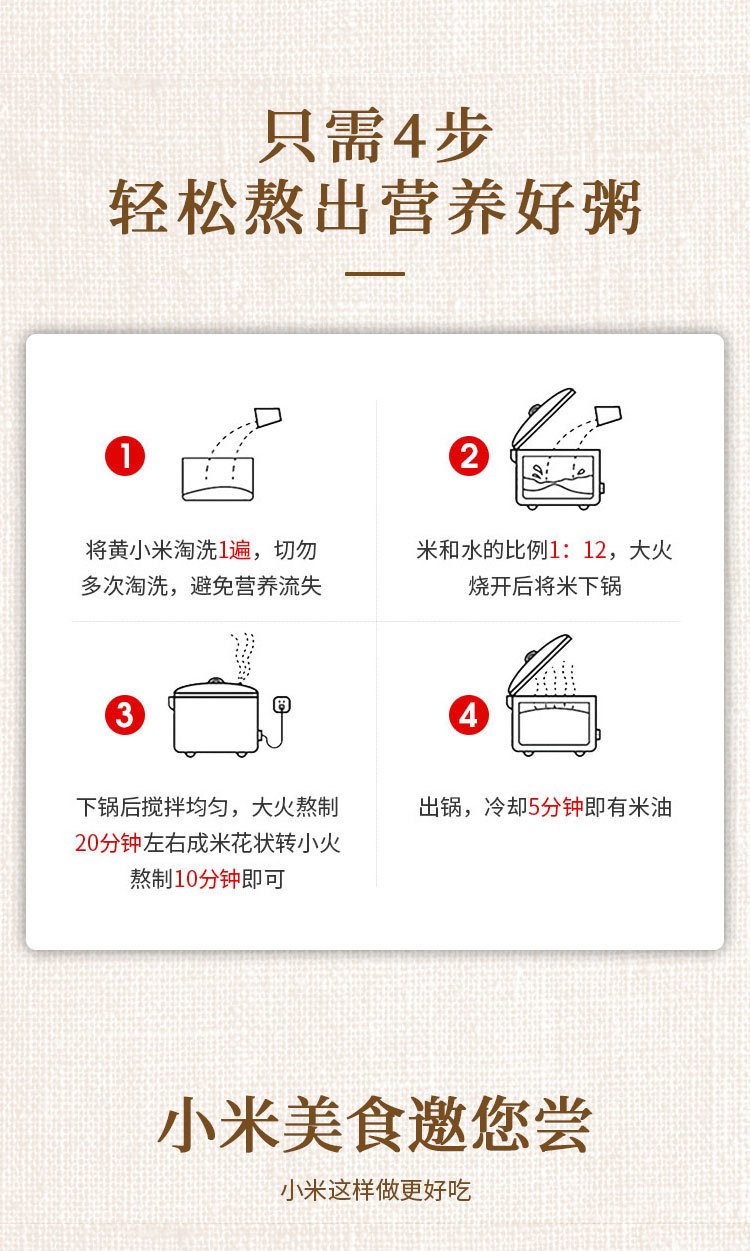 只需4步
轻松熬出营养好粥

1
将黄小米淘洗1遍，切勿多次淘洗，避免营养流失

2
米和水的比例1：12，大火烧开后将米下锅

3
下锅后搅拌均匀，大火熬制20分钟左右成米花状转小火熬制10分钟即可

4
出锅，冷却5分钟即有米油

小米美食邀您尝
小米这样做更好吃