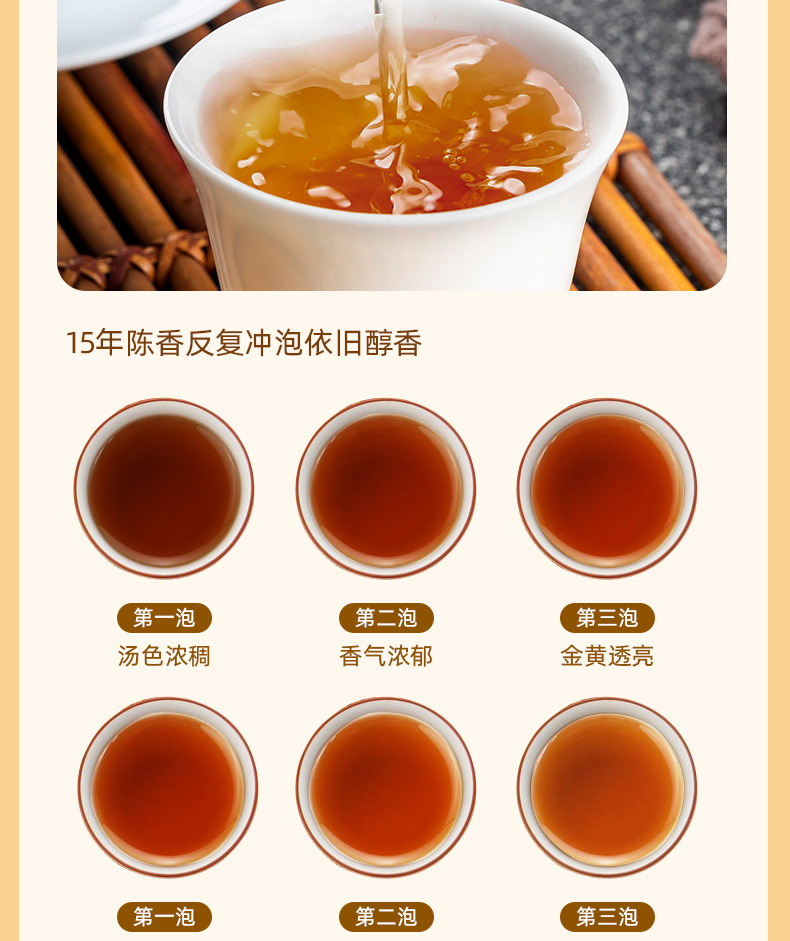 15年陈香反复冲泡依旧醇香

第一泡
汤色浓稠

第二泡
香气浓郁

第三泡
金黄透亮

第一泡

第二泡

第三泡