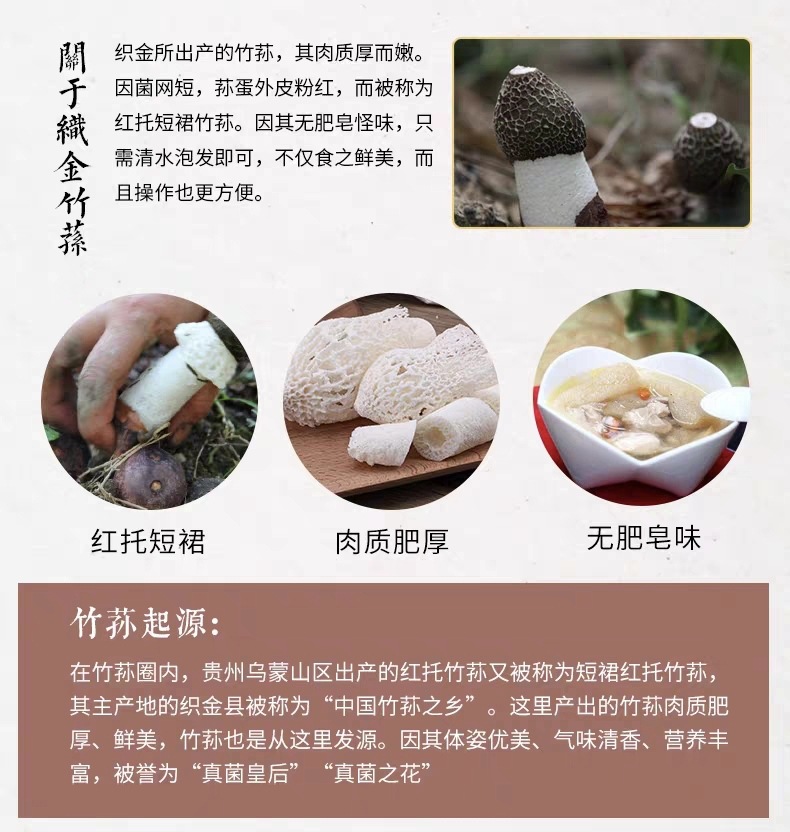 關于織金竹蓀

织金所出产的竹荪，其肉质厚而嫩。因菌网短，荪蛋外皮粉红，而被称为红托短裙竹荪。因其无肥皂怪味，只需清水泡发即可，不仅食之鲜美，而且操作也更方便。

红托短裙

肉质肥厚

无肥皂味

竹荪起源：

在竹荪圈内，贵州乌蒙山区出产的红托竹荪又被称为短裙红托竹荪，其主产地的织金县被称为“中国竹荪之乡”。这里产出的竹荪肉质肥厚、鲜美，竹荪也是从这里发源。因其体姿优美、气味清香、营养丰富，被誉为“真菌皇后”“真菌之花”