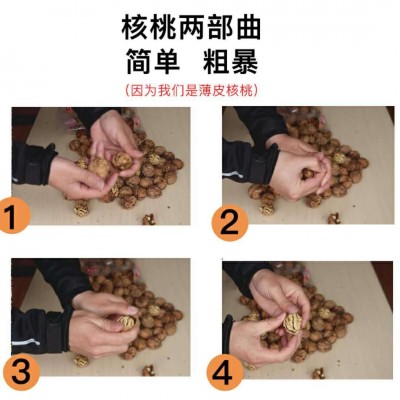 核桃两部曲
简单 粗暴
（因为我们是薄皮核桃）

1

2

3

4