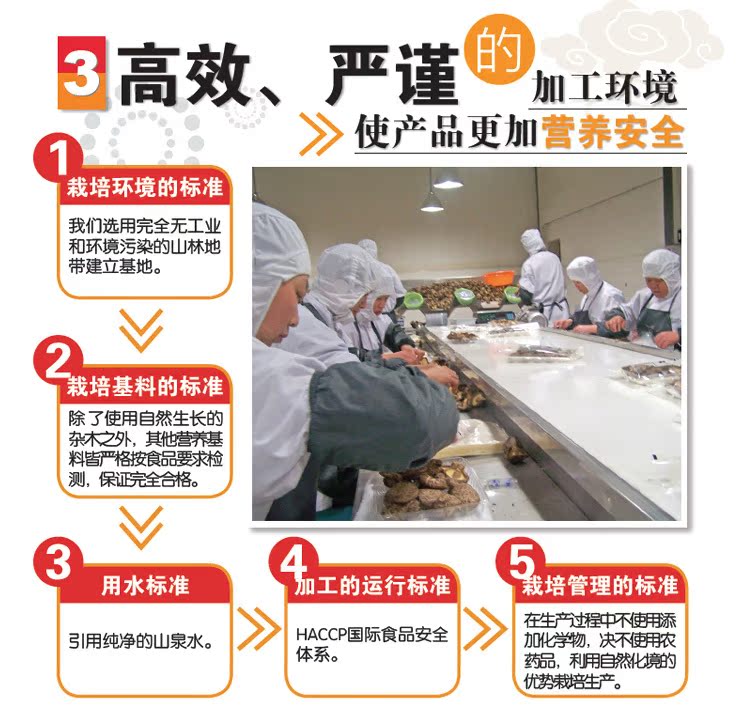 3 高效、严谨的加工环境
使产品更加营养安全

1
栽培环境的标准
我们选用完全无工业和环境污染的山林地带建立基地。

2
栽培基料的标准
除了使用自然生长的杂木之外，其他营养基料皆严格按食品要求检测，保证完全合格。

3
用水标准
引用纯净的山泉水。

4
加工的运行标准
HACCP国际食品安全体系。

5
栽培管理的标准
在生产过程中不使用添加化学物，决不使用农药品，利用自然化境的优势栽培生产。