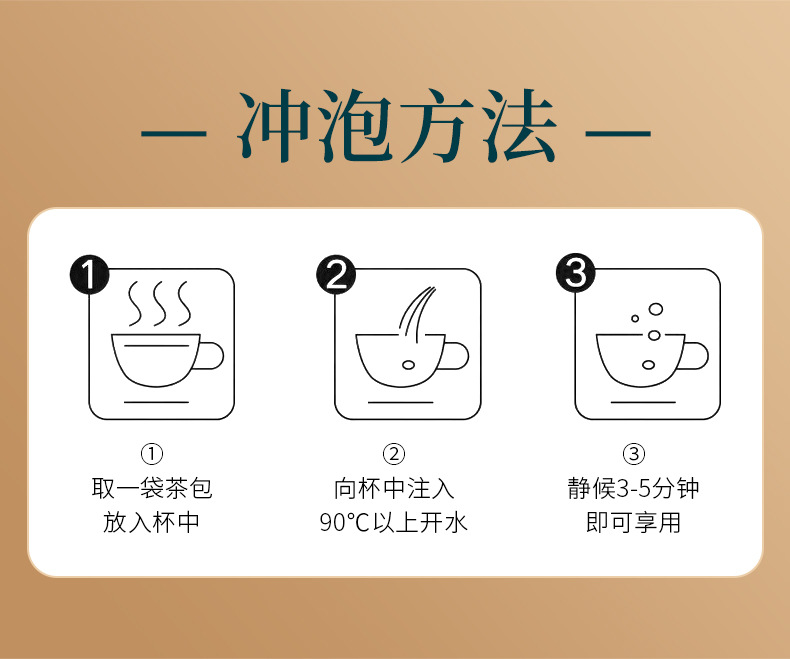 — 冲泡方法 —

1

①
取一袋茶包
放入杯中

2

②
向杯中注入
90℃以上开水

3

③
静候3-5分钟
即可享用