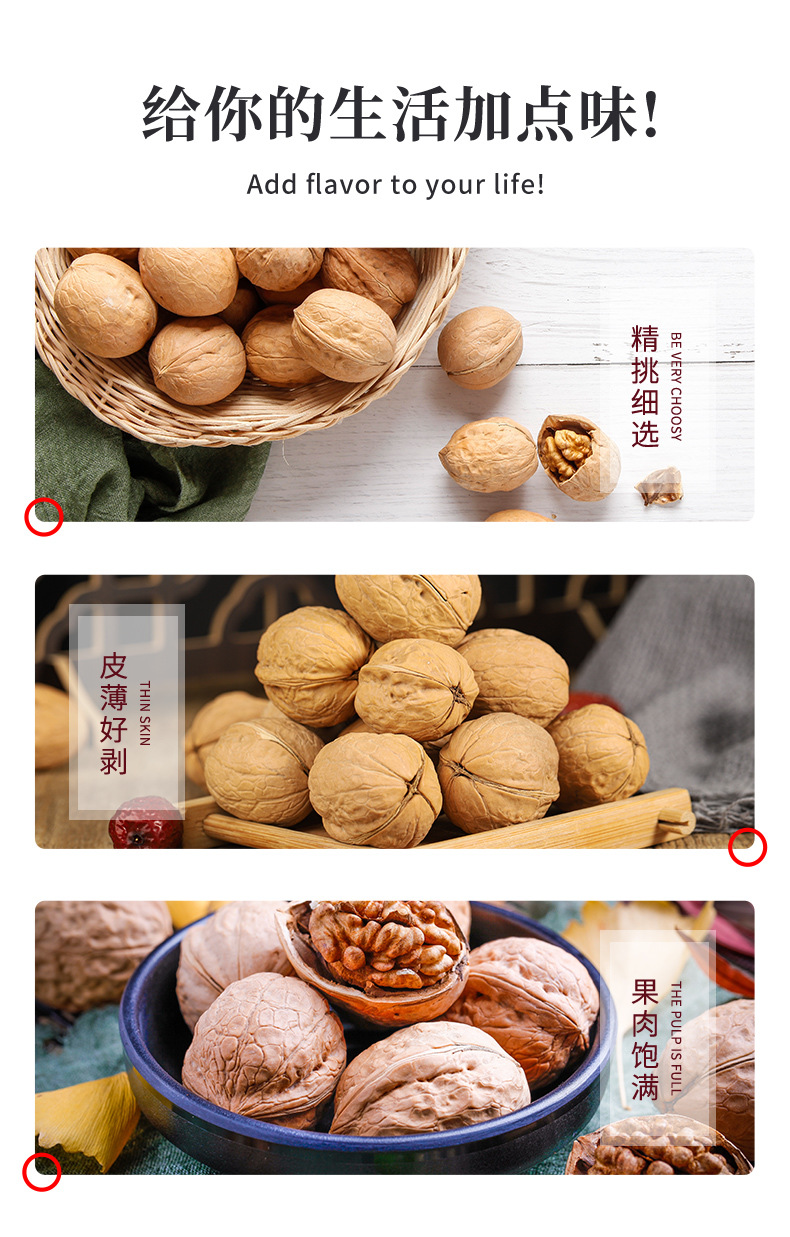 给你的生活加点味!

Add flavor to your life!

精挑细选

BE VERY CHOOSY

皮薄好剥

THIN SKIN

果肉饱满

THE PULP IS FULL