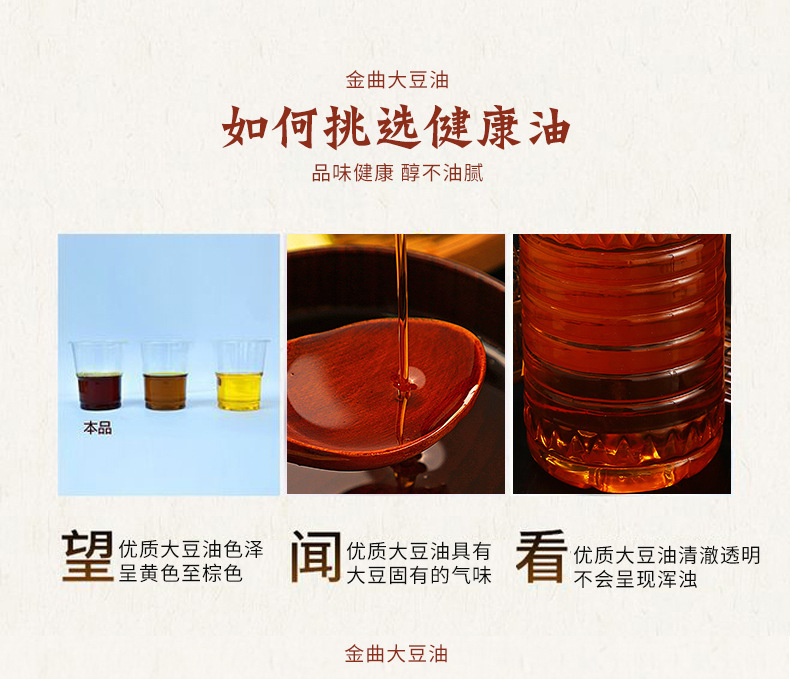 金曲大豆油

如何挑选健康油

品味健康 醇不油腻

本品

望 优质大豆油色泽呈黄色至棕色

闻 优质大豆油具有大豆固有的气味

看 优质大豆油清澈透明不会呈现浑浊

金曲大豆油