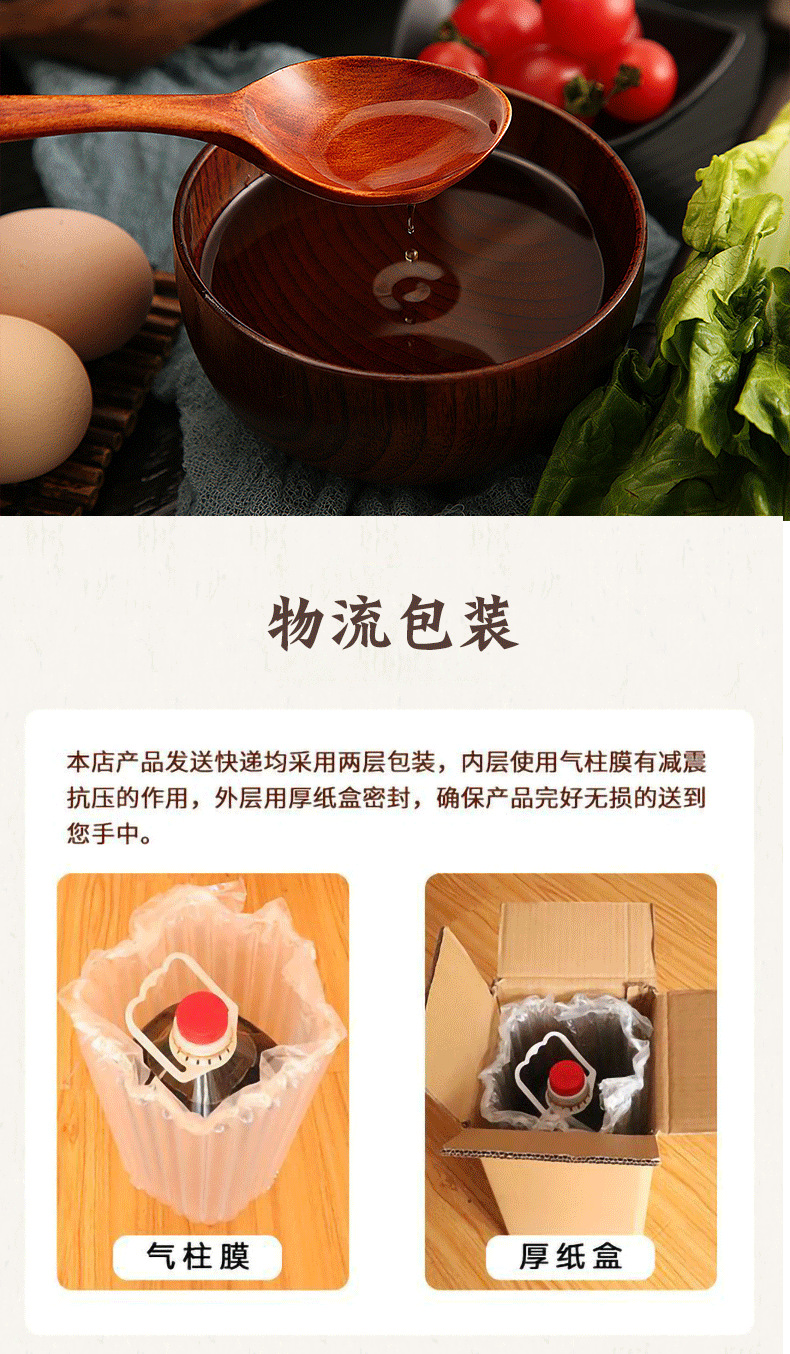 物流包装

本店产品发送快递均采用两层包装，内层使用气柱膜有减震抗压的作用，外层用厚纸盒密封，确保产品完好无损的送到您手中。

气柱膜

厚纸盒