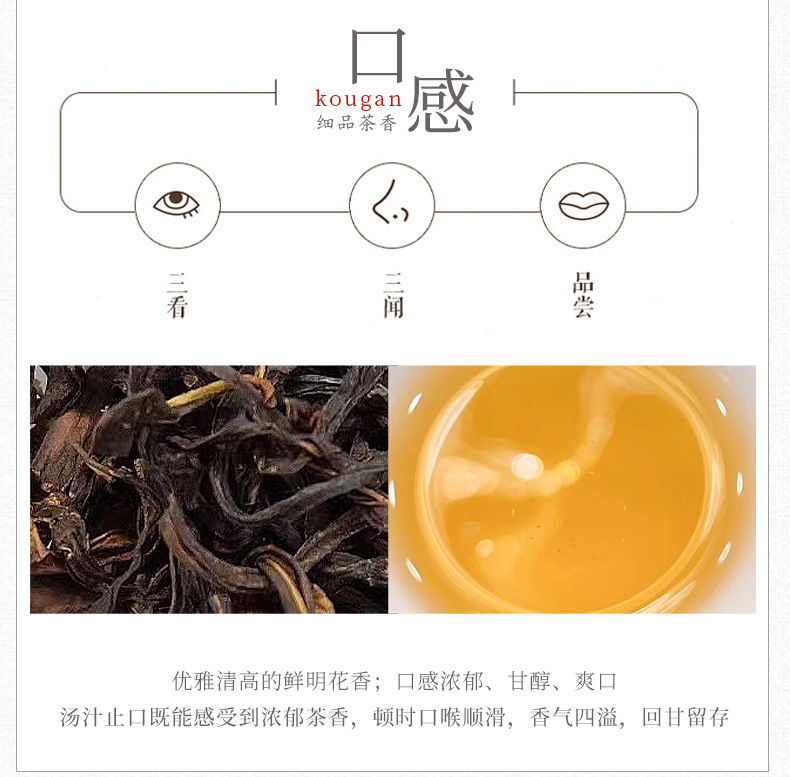 口感
kougan
细品茶香

三看

三闻

品尝

优雅清高的鲜明花香；口感浓郁、甘醇、爽口
汤汁止口既能感受到浓郁茶香，顿时口喉顺滑，香气四溢，回甘留存