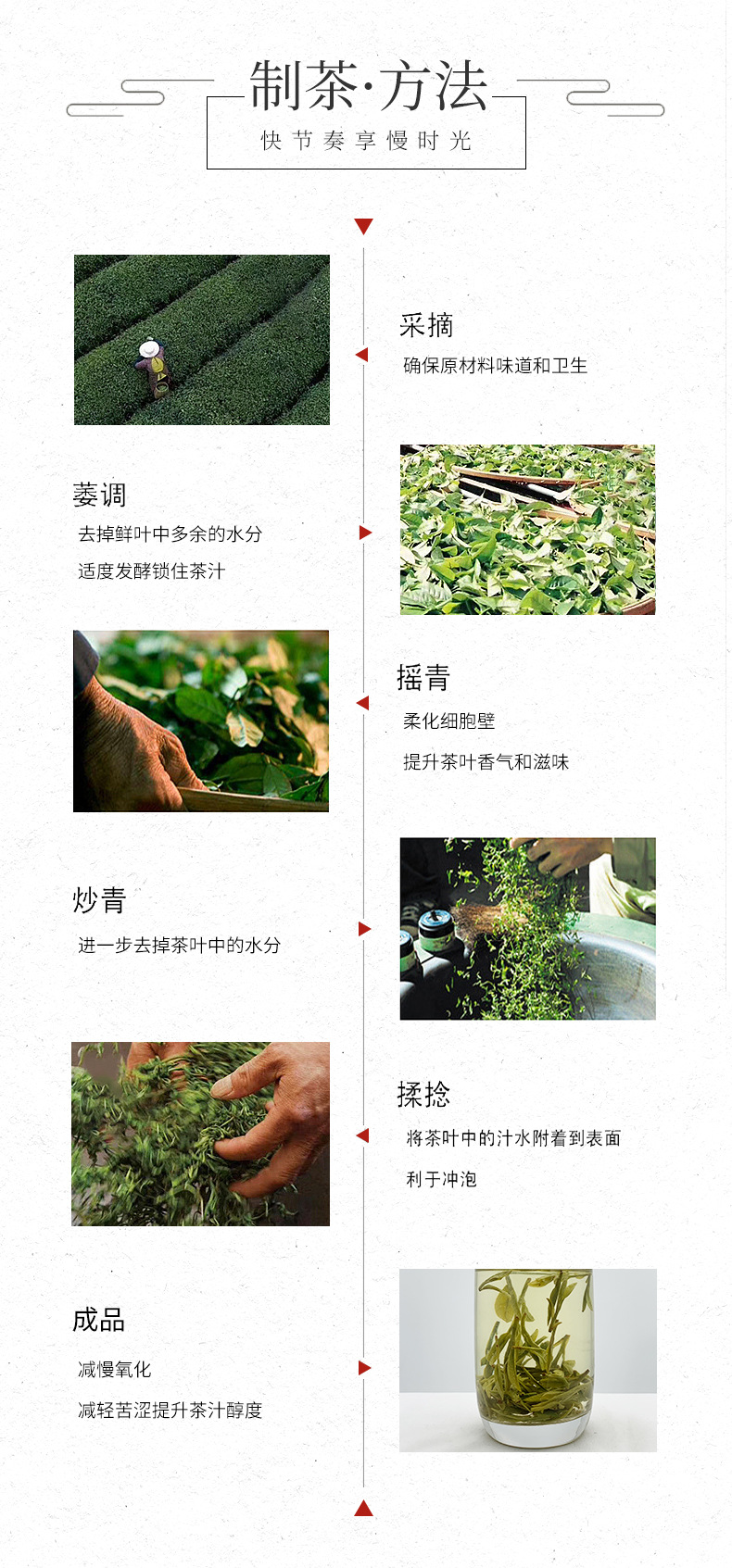 制茶·方法

快节奏享慢时光

采摘

确保原材料味道和卫生

萎调

去掉鲜叶中多余的水分

适度发酵锁住茶汁

摇青

柔化细胞壁

提升茶叶香气和滋味

炒青

进一步去掉茶叶中的水分

揉捻

将茶叶中的汁水附着到表面

利于冲泡

成品

减慢氧化

减轻苦涩提升茶汁醇度