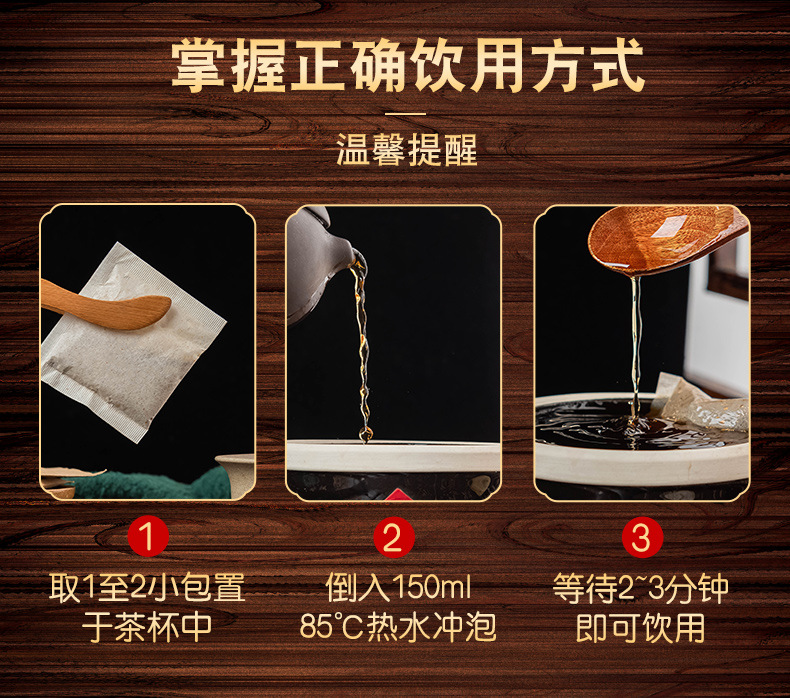 掌握正确饮用方式

温馨提醒

1
取1至2小包置于茶杯中

2
倒入150ml 85°C热水冲泡

3
等待2~3分钟即可饮用