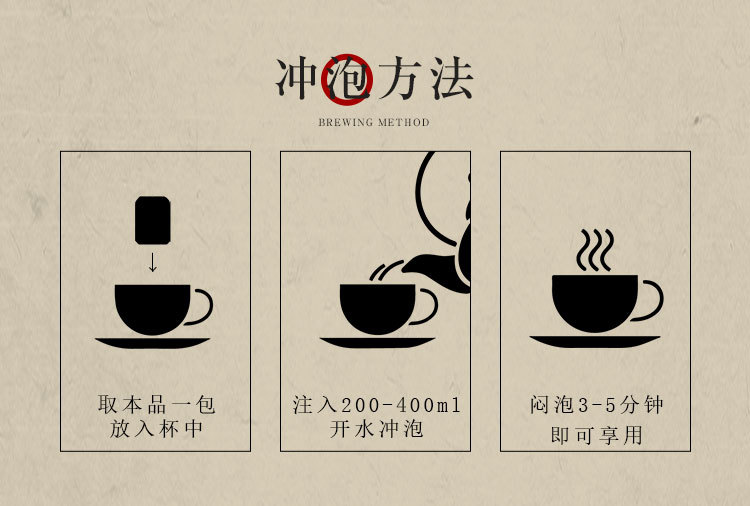 冲泡方法

BREWING METHOD

取本品一包
放入杯中

注入200-400ml
开水冲泡

闷泡3-5分钟
即可享用