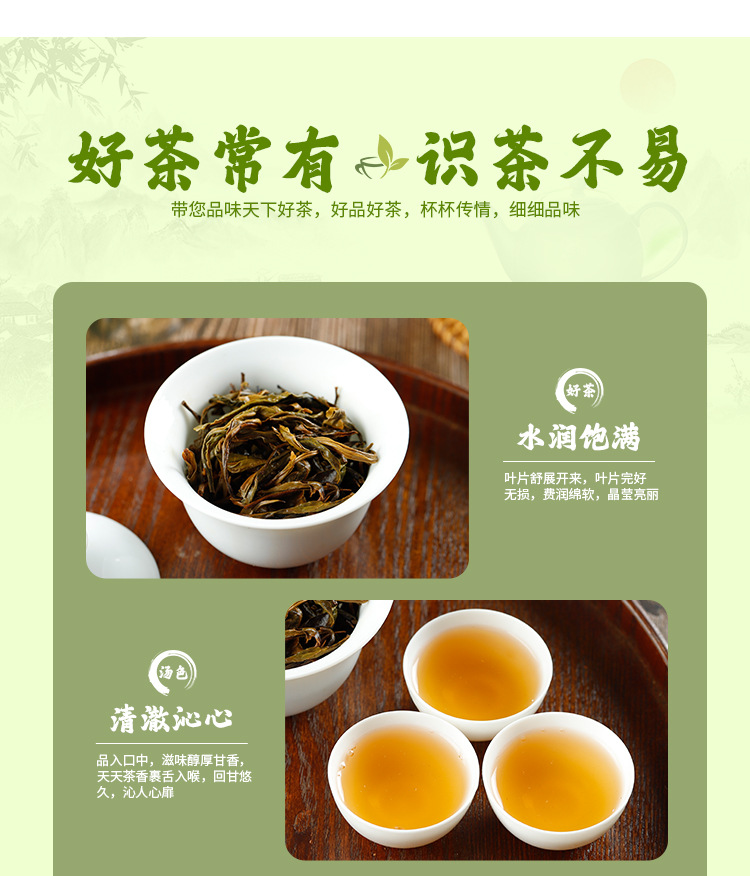 好茶常有 识茶不易

带您品味天下好茶，好品好茶，杯杯传情，细细品味

好茶

水润饱满

叶片舒展开来，叶片完好无损，费润绵软，晶莹亮丽

汤色

清澈沁心

品入口中，滋味醇厚甘香，天天茶香裹舌入喉，回甘悠久，沁人心扉