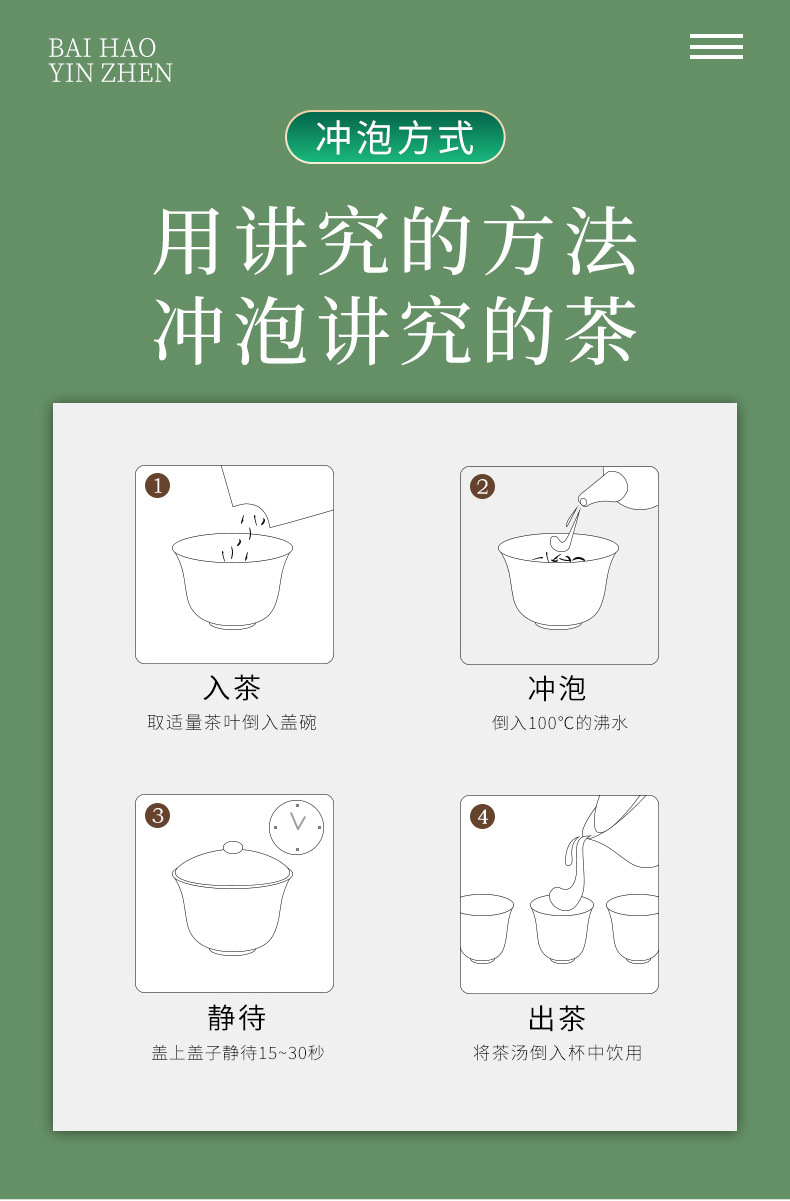 BAI HAO
YIN ZHEN

冲泡方式

用讲究的方法
冲泡讲究的茶

1
入茶
取适量茶叶倒入盖碗

2
冲泡
倒入100℃的沸水

3
静待
盖上盖子静待15~30秒

4
出茶
将茶汤倒入杯中饮用