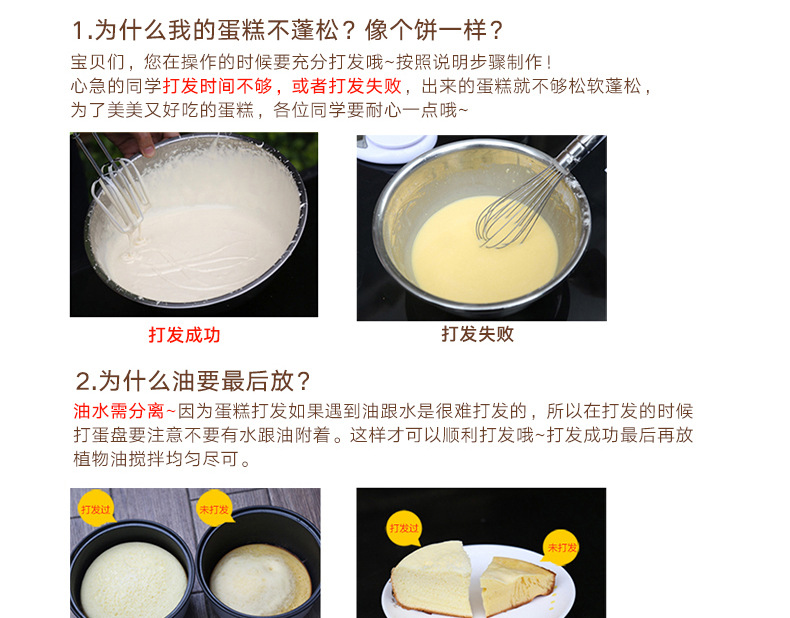 1.为什么我的蛋糕不蓬松？像个饼一样？

宝贝们，您在操作的时候要充分打发哦~按照说明步骤制作！
心急的同学打发时间不够，或者打发失败，出来的蛋糕就不够松软蓬松，
为了美美又好吃的蛋糕，各位同学要耐心一点哦~

打发成功

打发失败

2.为什么油要最后放？

油水需分离~因为蛋糕打发如果遇到油跟水是很难打发的，所以在打发的时候打蛋盘要注意不要有水跟油附着。这样才可以顺利打发哦~打发成功最后再放植物油搅拌均匀尽可。

打发过

未打发

打发过

未打发