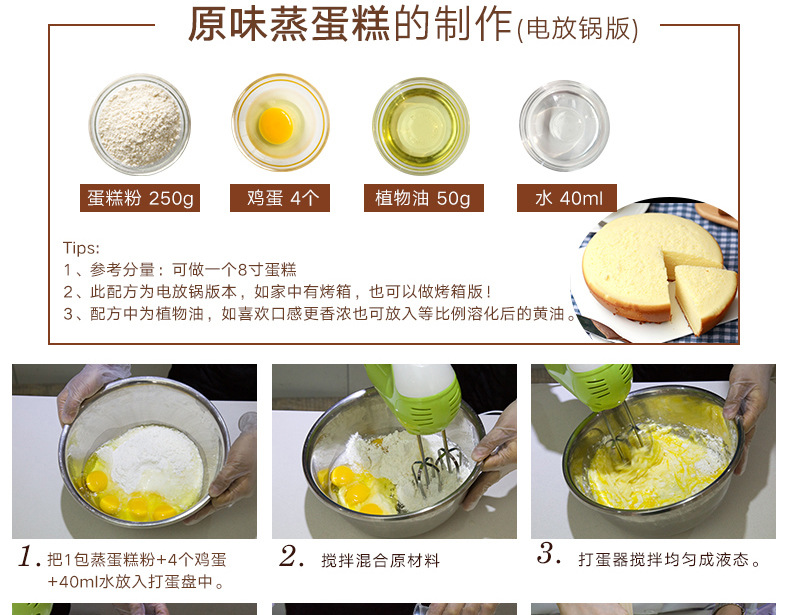 原味蒸蛋糕的制作(电放锅版)

蛋糕粉 250g

鸡蛋 4个

植物油 50g

水 40ml

Tips:
1、参考分量：可做一个8寸蛋糕
2、此配方为电放锅版本，如家中有烤箱，也可以做烤箱版！
3、配方中为植物油，如喜欢口感更香浓也可放入等比例溶化后的黄油。

1. 把1包蒸蛋糕粉+4个鸡蛋+40ml水放入打蛋盘中。

2. 搅拌混合原材料

3. 打蛋器搅拌均匀成液态。