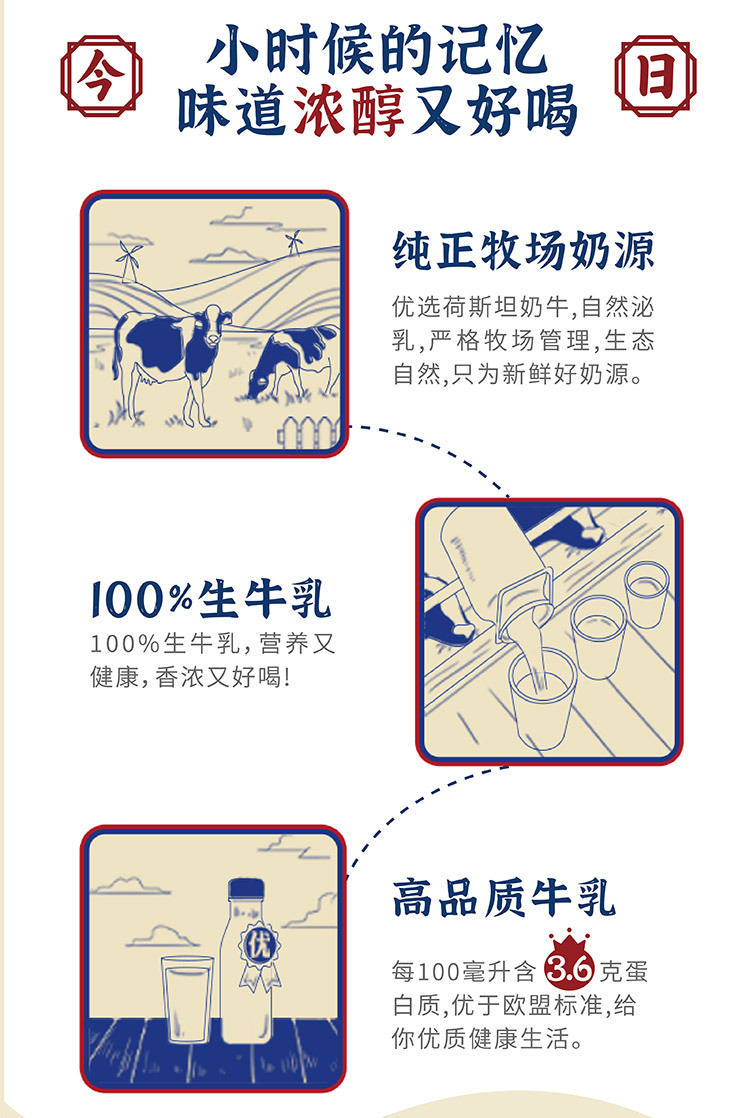 今

小时候的记忆
味道浓醇又好喝

日

纯正牧场奶源

优选荷斯坦奶牛,自然泌乳,严格牧场管理,生态自然,只为新鲜好奶源。

100%生牛乳

100%生牛乳,营养又健康,香浓又好喝!

优

高品质牛乳

每100毫升含3.6克蛋白质,优于欧盟标准,给你优质健康生活。