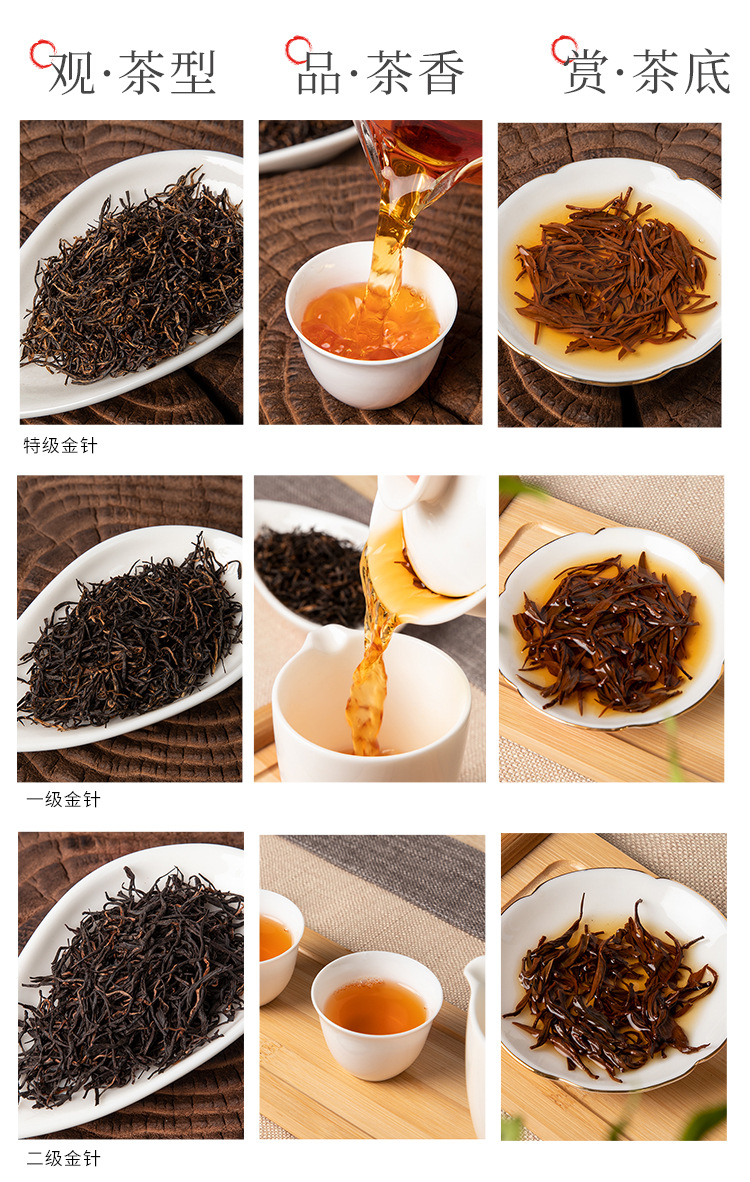 观·茶型　品·茶香　赏·茶底

特级金针

一级金针

二级金针