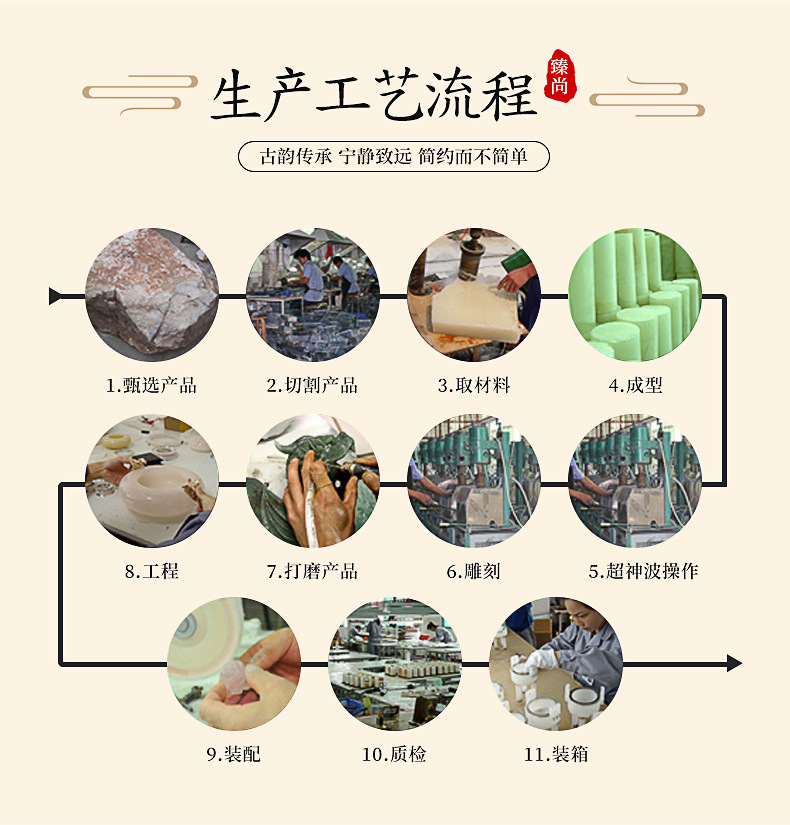 生产工艺流程

臻尚

古韵传承 宁静致远 简约而不简单

1.甄选产品

2.切割产品

3.取材料

4.成型

8.工程

7.打磨产品

6.雕刻

5.超神波操作

9.装配

10.质检

11.装箱