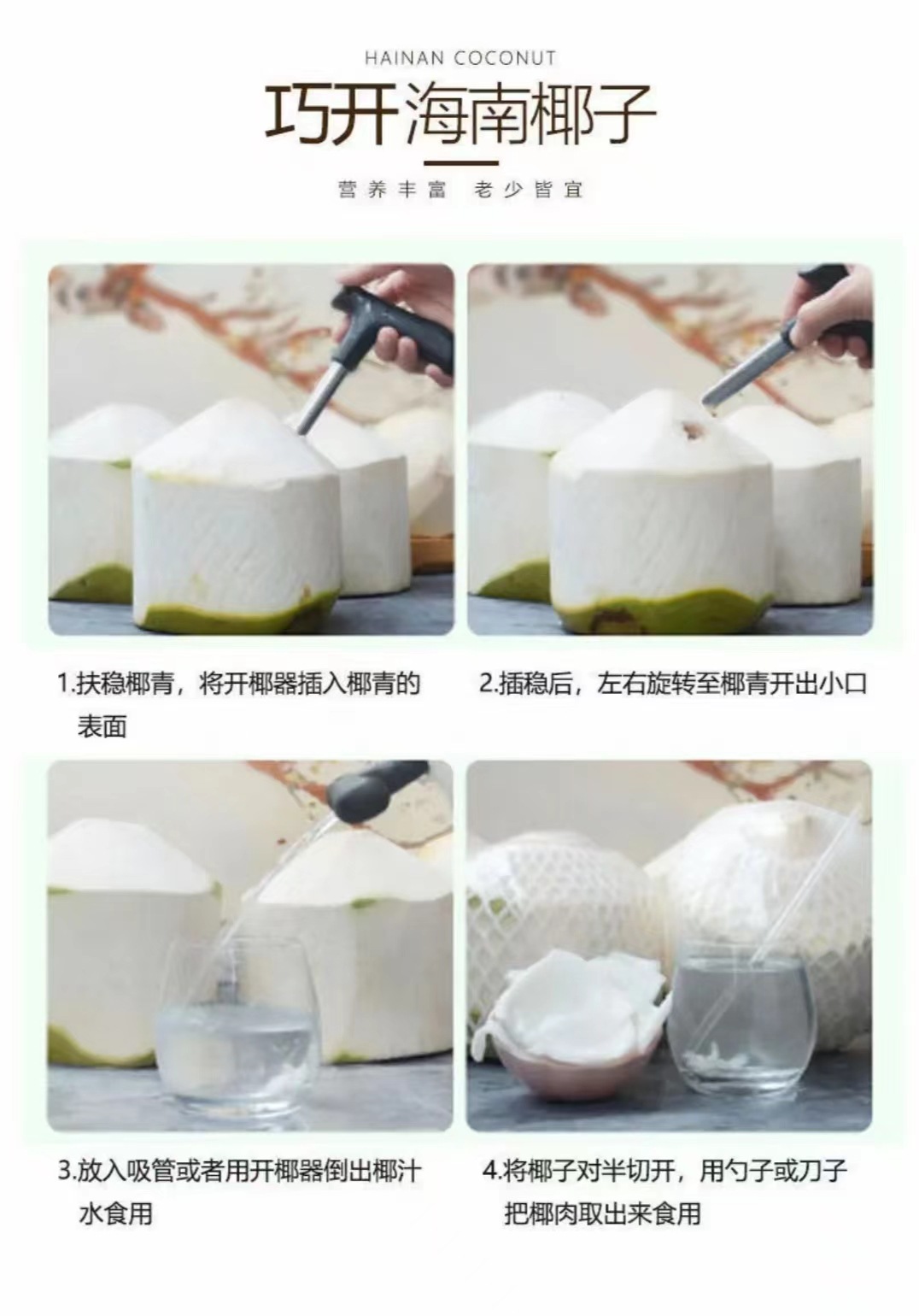 HAINAN COCONUT

巧开海南椰子

营养丰富 老少皆宜

1.扶稳椰青，将开椰器插入椰青的表面

2.插稳后，左右旋转至椰青开出小口

3.放入吸管或者用开椰器倒出椰汁水食用

4.将椰子对半切开，用勺子或刀子把椰肉取出来食用