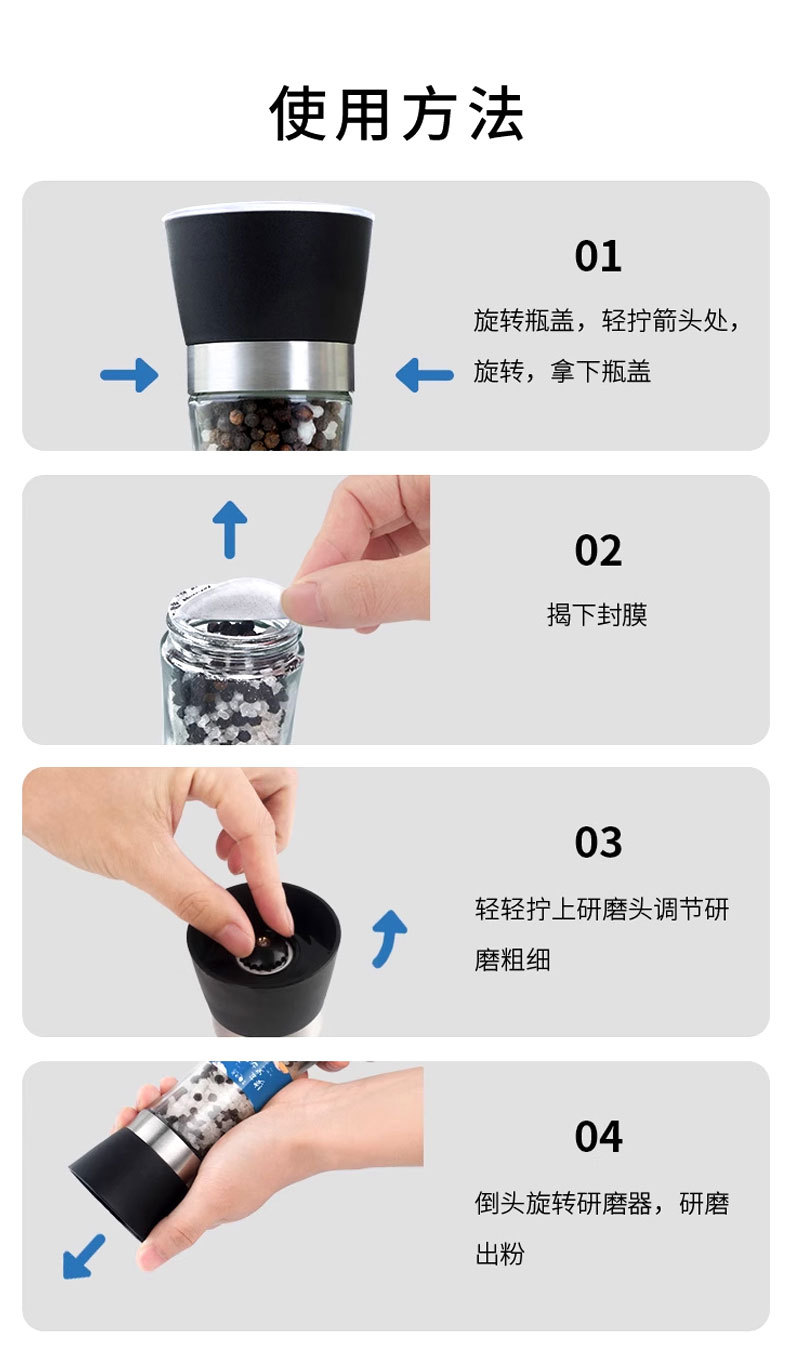 使用方法

01
旋转瓶盖，轻拧箭头处，旋转，拿下瓶盖

02
揭下封膜

03
轻轻拧上研磨头调节研磨粗细

04
倒头旋转研磨器，研磨出粉