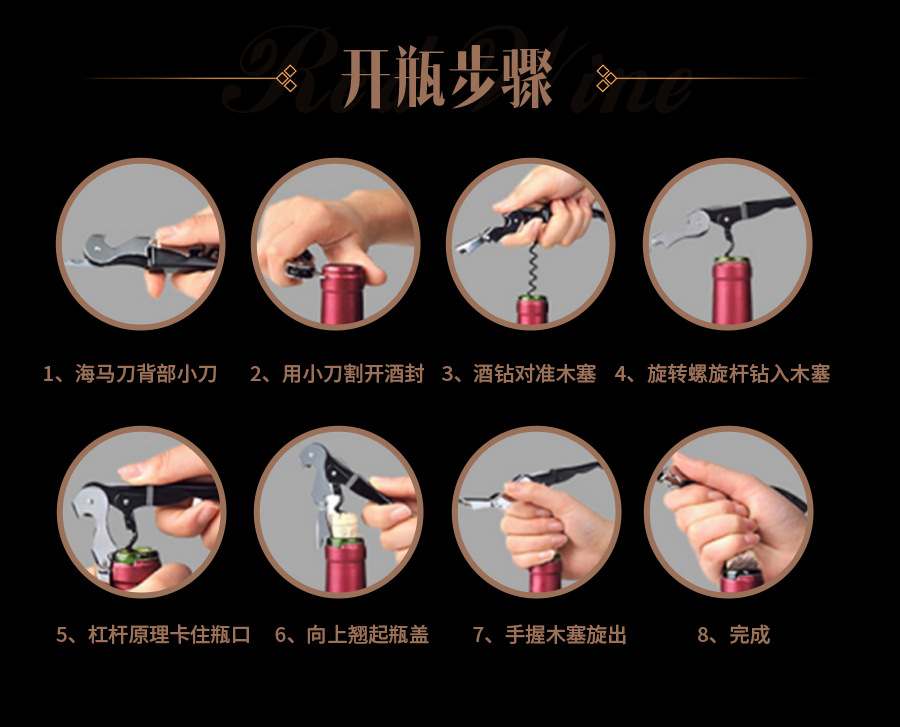 Red Wine
开瓶步骤

1、海马刀背部小刀

2、用小刀割开酒封

3、酒钻对准木塞

4、旋转螺旋杆钻入木塞

5、杠杆原理卡住瓶口

6、向上翘起瓶盖

7、手握木塞旋出

8、完成