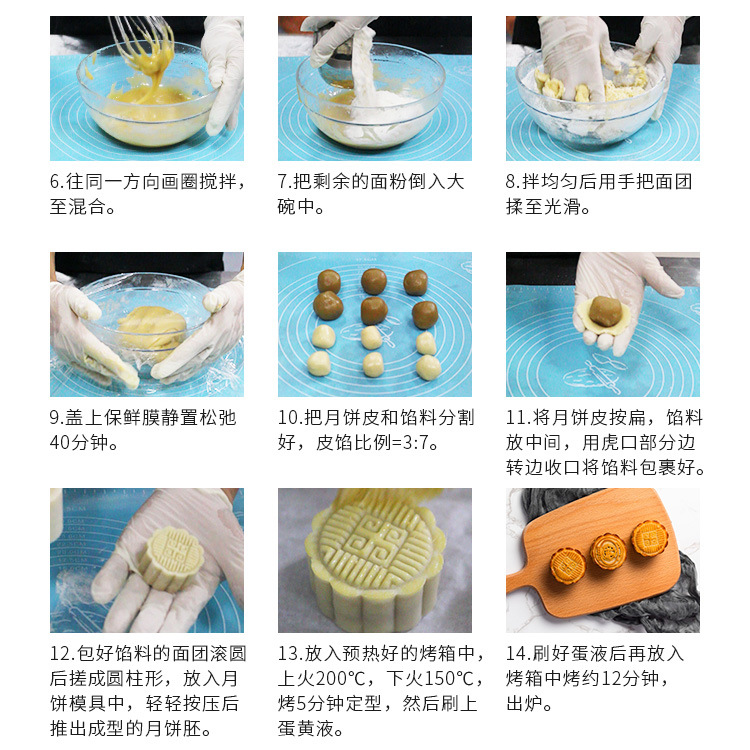 6.往同一方向画圈搅拌，至混合。

7.把剩余的面粉倒入大碗中。

8.拌均匀后用手把面团揉至光滑。

9.盖上保鲜膜静置松弛40分钟。

10.把月饼皮和馅料分割好，皮馅比例=3:7。

11.将月饼皮按扁，馅料放中间，用虎口部分边转边收口将馅料包裹好。

12.包好馅料的面团滚圆后搓成圆柱形，放入月饼模具中，轻轻按压后推出成型的月饼胚。

13.放入预热好的烤箱中，上火200℃，下火150℃，烤5分钟定型，然后刷上蛋黄液。

14.刷好蛋液后再放入烤箱中烤约12分钟，出炉。